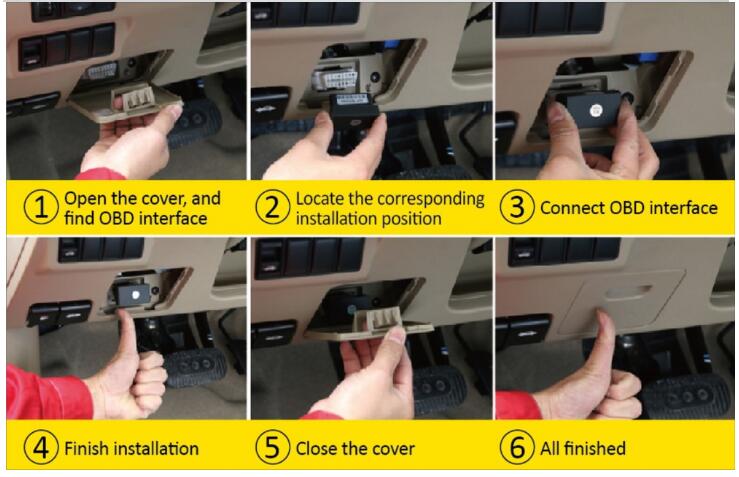 ① Open the cover, and find OBD interface

② Locate the corresponding installation position

③ Connect OBD interface

④ Finish installation

⑤ Close the cover

⑥ All finished