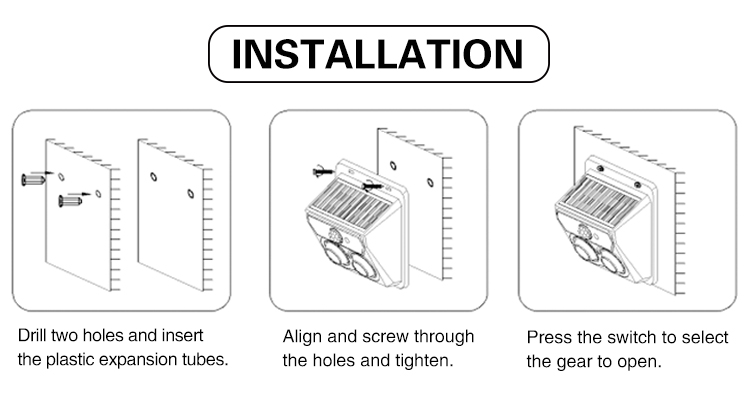 INSTALLATION

Drill two holes and insert the plastic expansion tubes.

Align and screw through the holes and tighten.

Press the switch to select the gear to open.