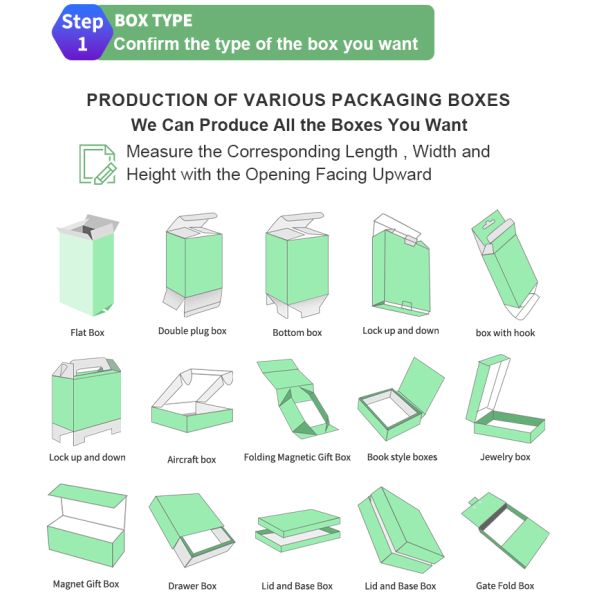 Step 1 BOX TYPE
Confirm the type of the box you want

PRODUCTION OF VARIOUS PACKAGING BOXES
We Can Produce All the Boxes You Want

Measure the Corresponding Length , Width and Height with the Opening Facing Upward

Flat Box
Double plug box
Bottom box
Lock up and down
box with hook

Lock up and down
Aircraft box
Folding Magnetic Gift Box
Book style boxes
Jewelry box

Magnet Gift Box
Drawer Box
Lid and Base Box
Lid and Base Box
Gate Fold Box