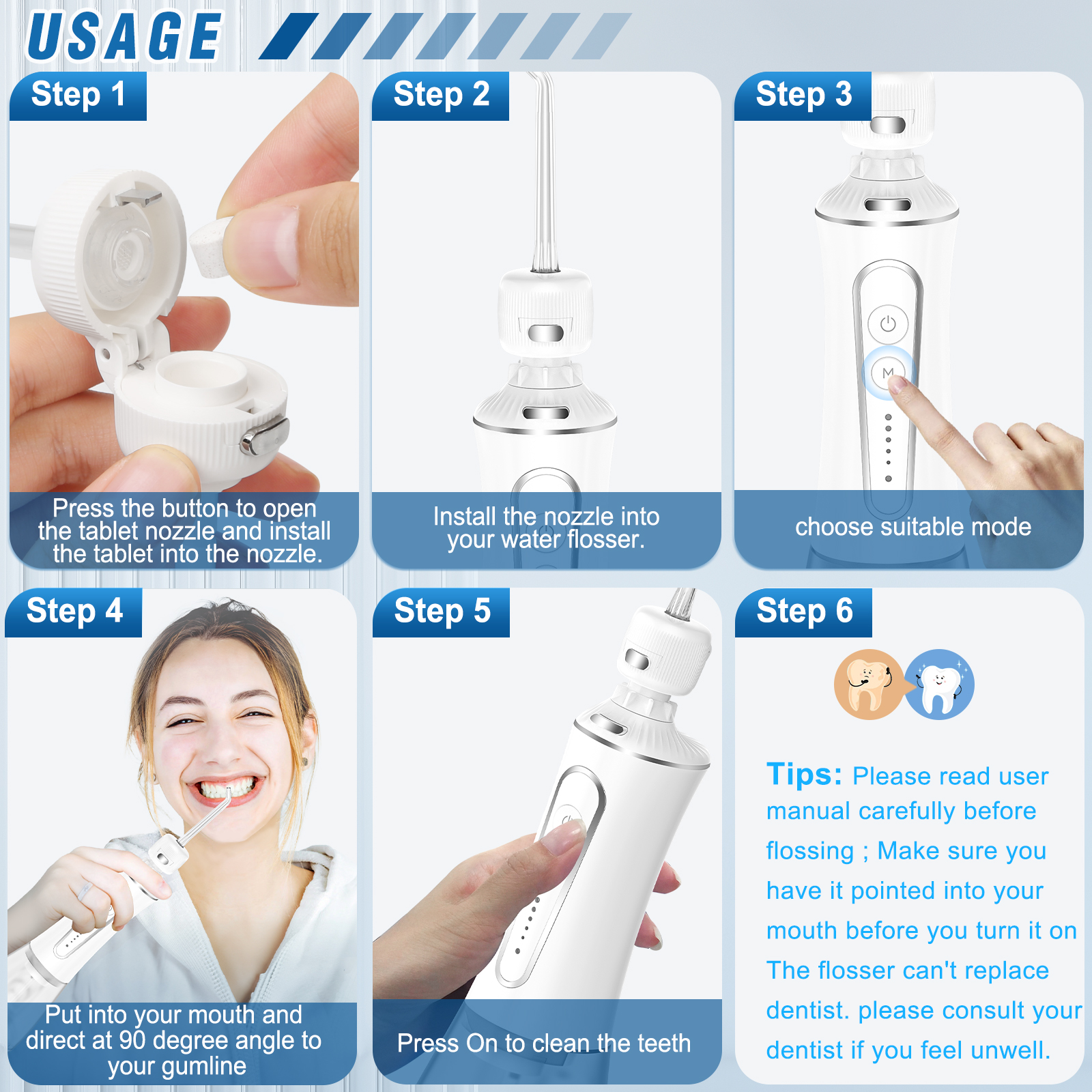 USAGE

Step 1

Press the button to open the tablet nozzle and install the tablet into the nozzle.

Step 2

Install the nozzle into your water flosser.

Step 3

M

choose suitable mode

Step 4

Put into your mouth and direct at 90 degree angle to your gumline

Step 5

Press On to clean the teeth

Step 6

Tips: Please read user manual carefully before flossing ; Make sure you have it pointed into your mouth before you turn it on The flosser can't replace dentist. please consult your dentist if you feel unwell.