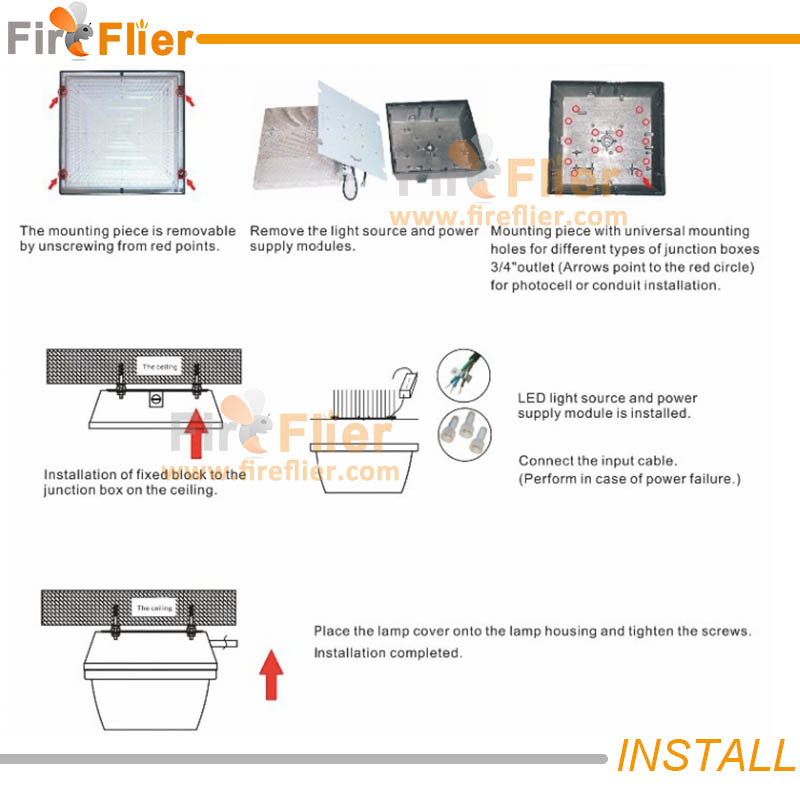 FireFlier

FireFlier
www.fireflier.com

The mounting piece is removable by unscrewing from red points.

Remove the light source and power supply modules.

Mounting piece with universal mounting holes for different types of junction boxes 3/4"outlet (Arrows point to the red circle) for photocell or conduit installation.

The ceiling

FireFlier
www.fireflier.com

Installation of fixed block to the junction box on the ceiling.

LED light source and power supply module is installed.

Connect the input cable.
(Perform in case of power failure.)

The ceiling

Place the lamp cover onto the lamp housing and tighten the screws.
Installation completed.

INSTALL