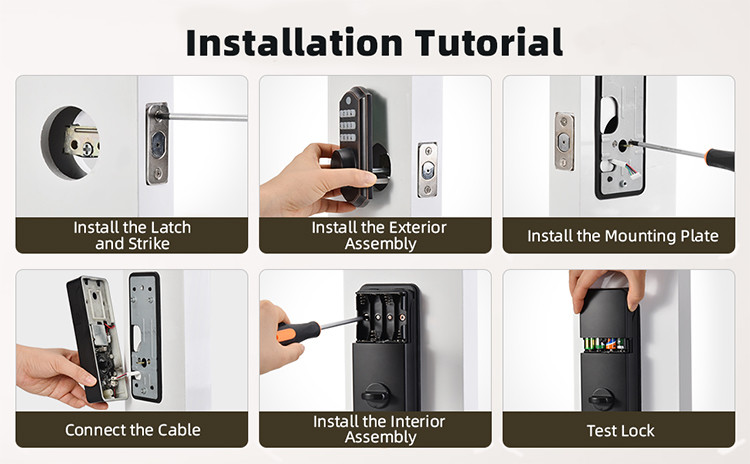 Installation Tutorial

Install the Latch and Strike

Install the Exterior Assembly

Install the Mounting Plate

Connect the Cable

Install the Interior Assembly

Test Lock