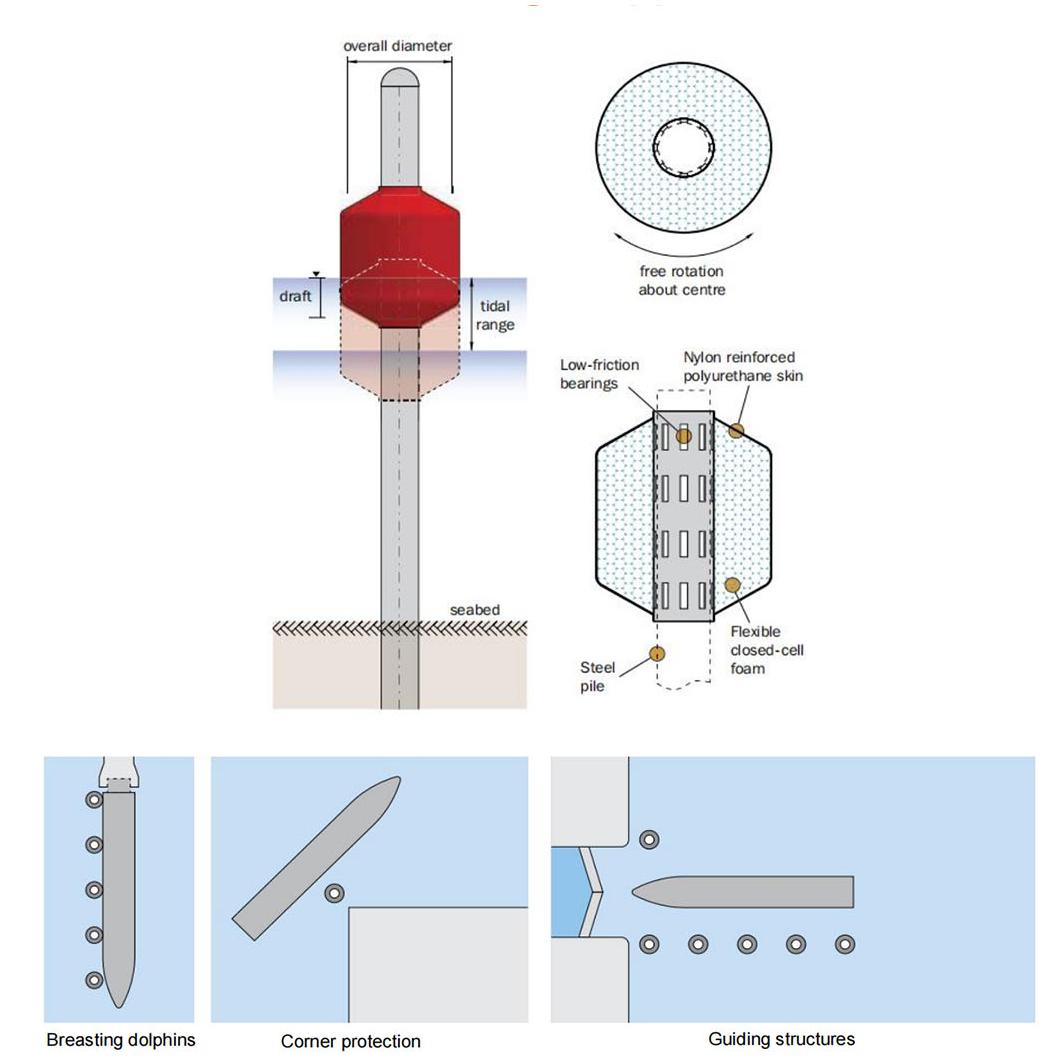 overall diameter

draft

tidal range

seabed

free rotation about centre

Low-friction bearings

Nylon reinforced polyurethane skin

Flexible closed-cell foam

Steel pile

Breasting dolphins

Corner protection

Guiding structures