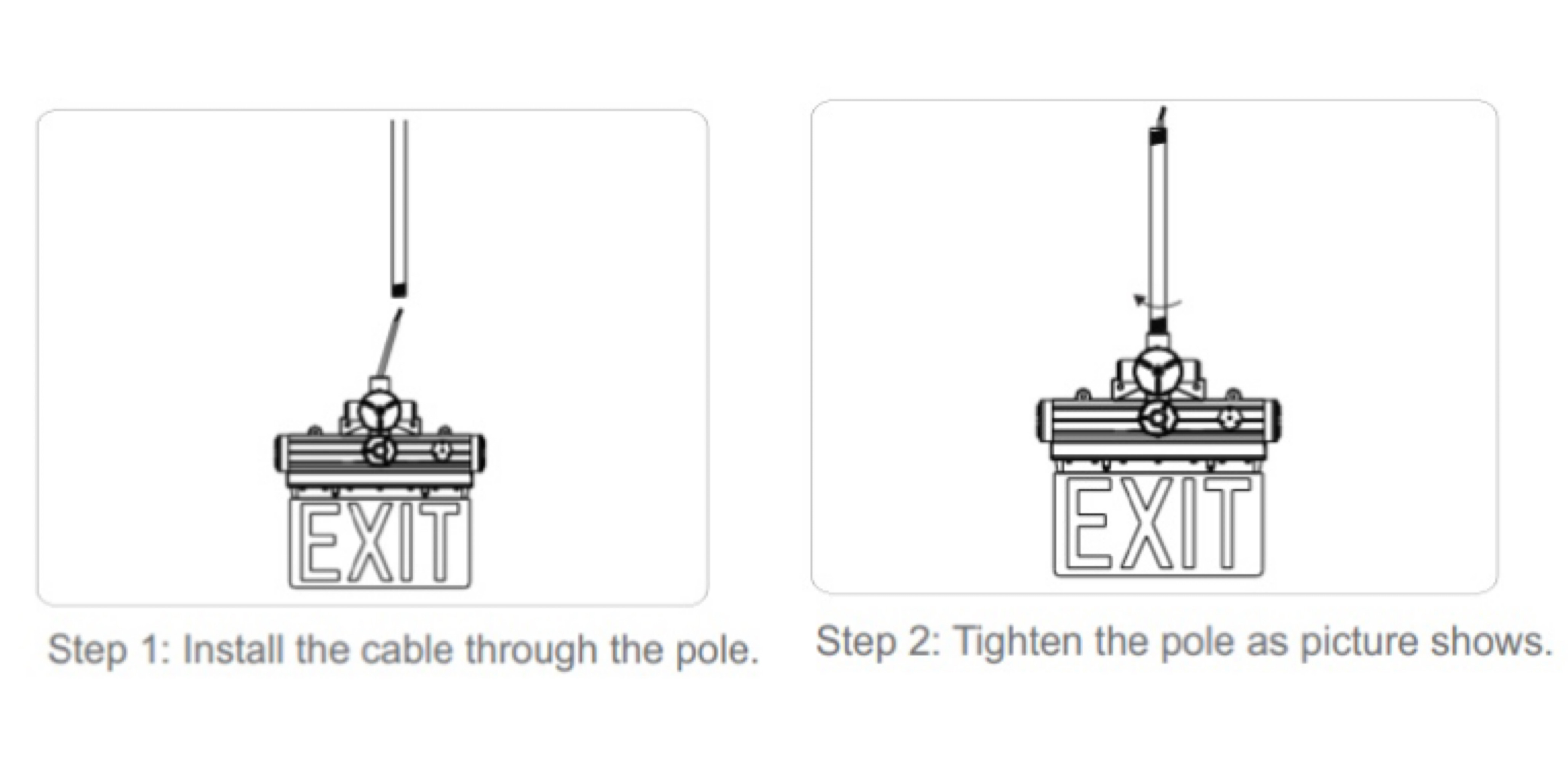 EXIT

Step 1: Install the cable through the pole.

EXIT

Step 2: Tighten the pole as picture shows.