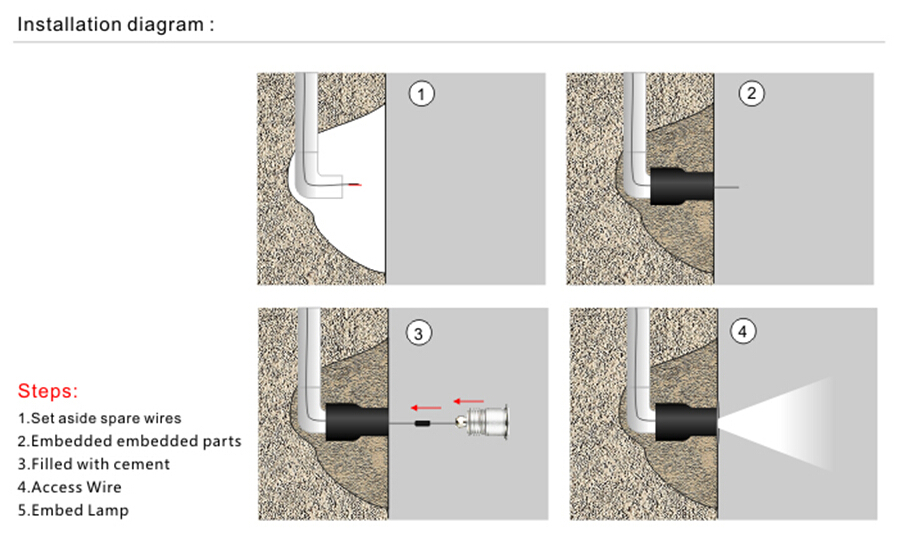 Installation diagram :

1

2

3

4

Steps:
1.Set aside spare wires
2.Embedded embedded parts
3.Filled with cement
4.Access Wire
5.Embed Lamp