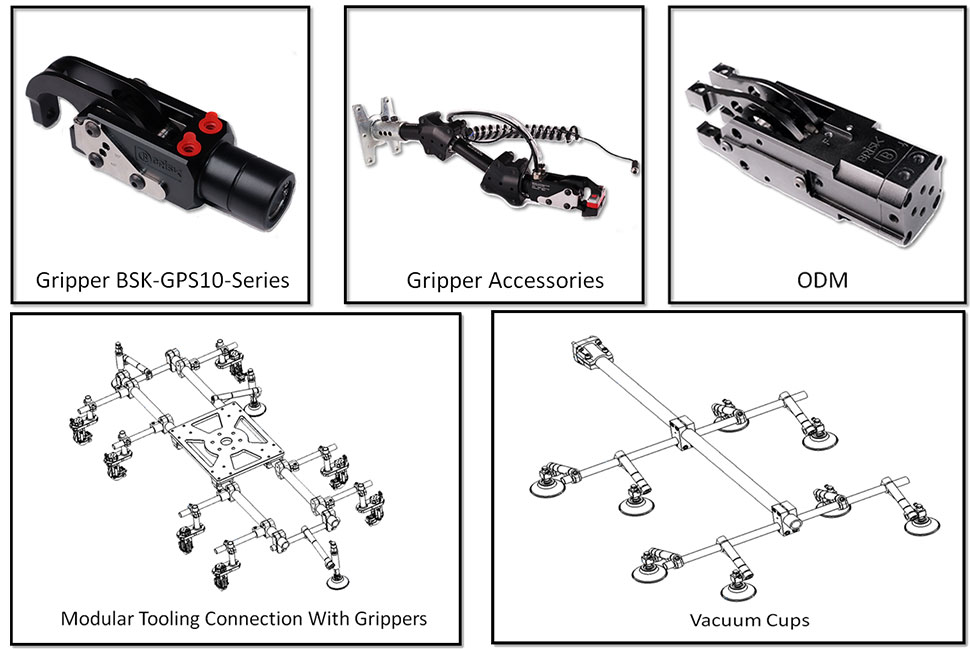 Gripper BSK-GPS10-Series

Gripper Accessories

ODM

Modular Tooling Connection With Grippers

Vacuum Cups