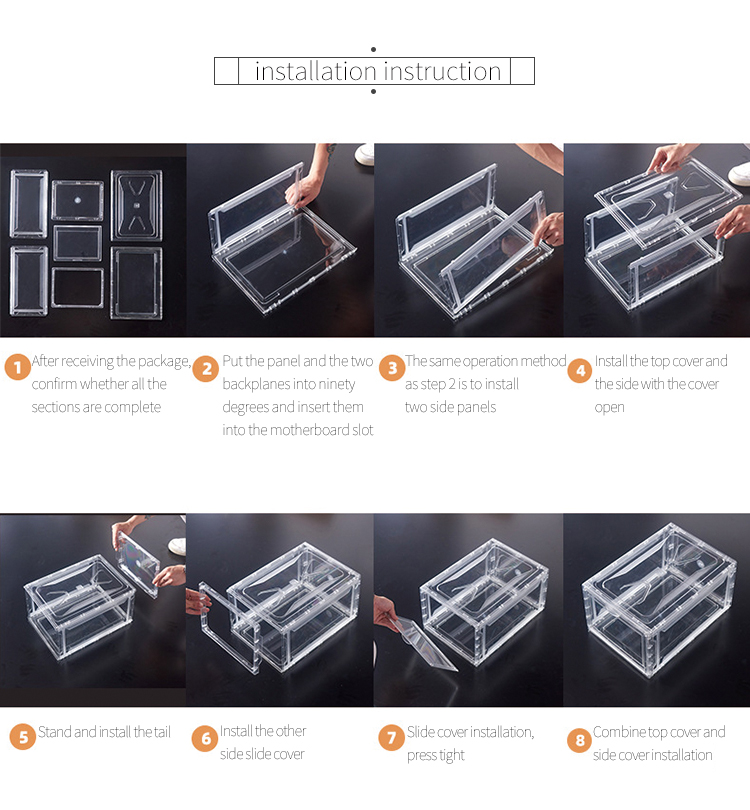 installation instruction

1 After receiving the package, confirm whether all the sections are complete

2 Put the panel and the two backplanes into ninety degrees and insert them into the motherboard slot

3 The same operation method as step 2 is to install two side panels

4 Install the top cover and the side with the cover open

5 Stand and install the tail

6 Install the other side slide cover

7 Slide cover installation, press tight

8 Combine top cover and side cover installation