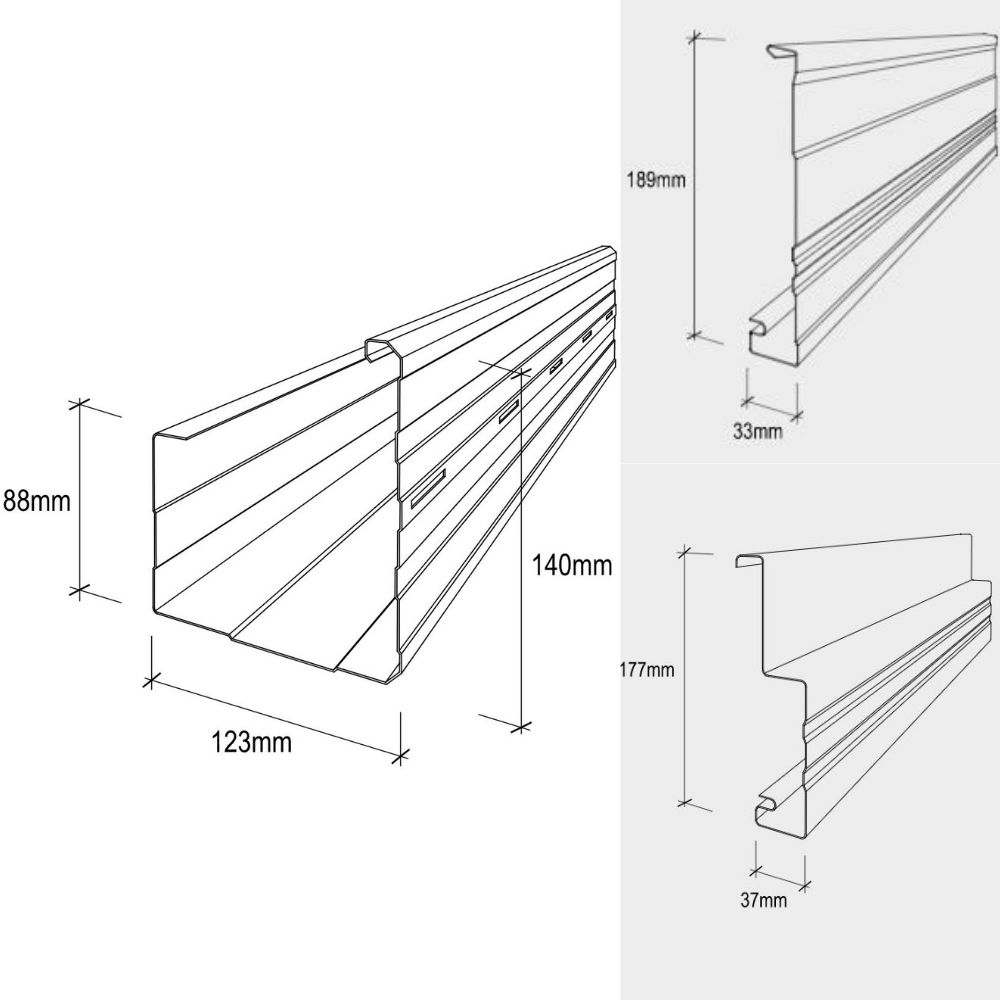 88mm

140mm

123mm

189mm

33mm

177mm

37mm