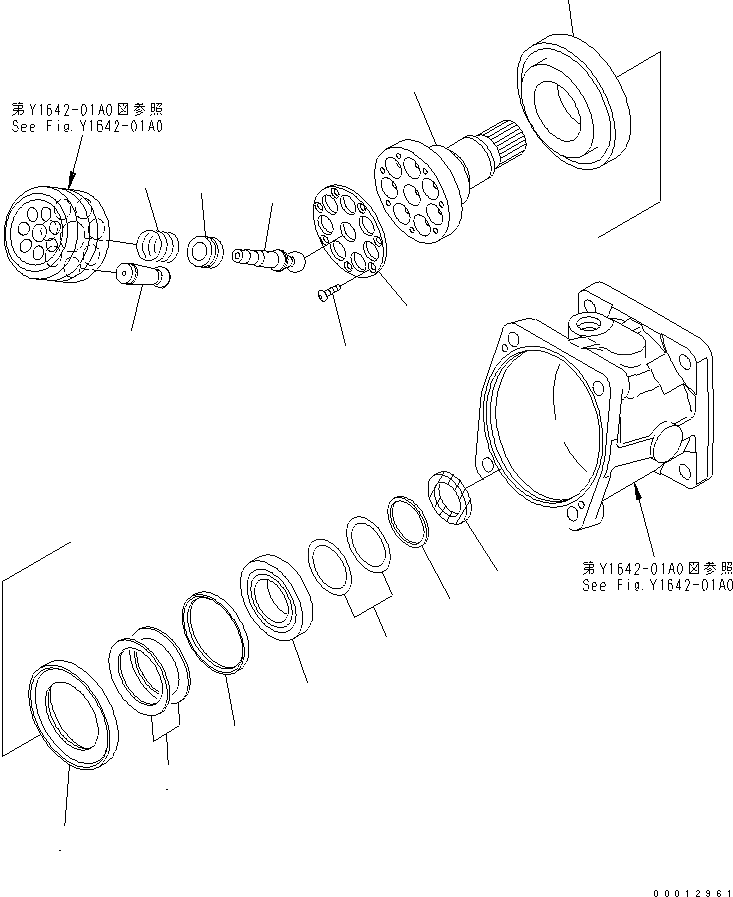 第Y1642-01A0図参照
See Fig.Y1642-01A0

第Y1642-01A0図参照
See Fig.Y1642-01A0

00012961