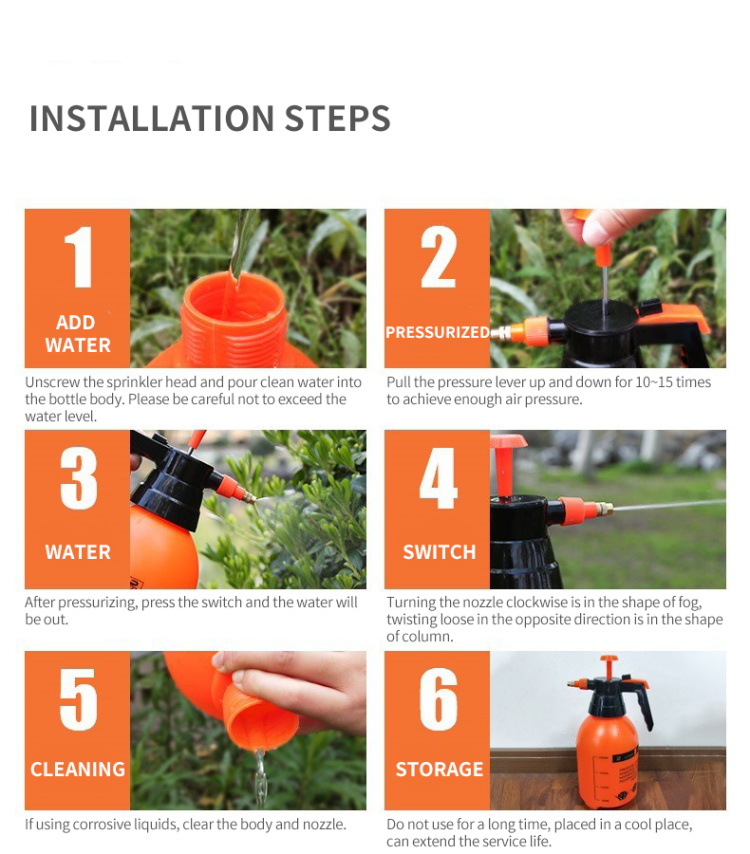 INSTALLATION STEPS

1
ADD WATER

Unscrew the sprinkler head and pour clean water into the bottle body. Please be careful not to exceed the water level.

2
PRESSURIZED

Pull the pressure lever up and down for 10~15 times to achieve enough air pressure.

3
WATER

After pressurizing, press the switch and the water will be out.

4
SWITCH

Turning the nozzle clockwise is in the shape of fog, twisting loose in the opposite direction is in the shape of column.

5
CLEANING

If using corrosive liquids, clear the body and nozzle.

6
STORAGE

Do not use for a long time, placed in a cool place, can extend the service life.