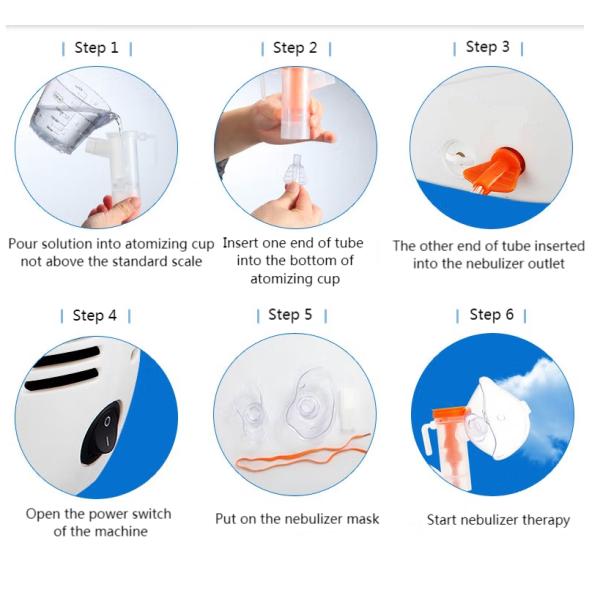 | Step 1 |

Pour solution into atomizing cup not above the standard scale

| Step 2 |

Insert one end of tube into the bottom of atomizing cup

| Step 3 |

The other end of tube inserted into the nebulizer outlet

| Step 4 |

Open the power switch of the machine

| Step 5 |

Put on the nebulizer mask

| Step 6 |

Start nebulizer therapy