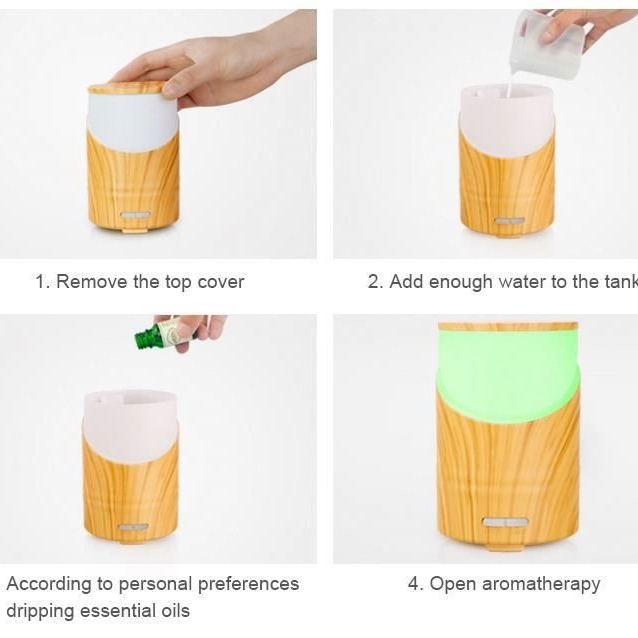 1. Remove the top cover

2. Add enough water to the tank

According to personal preferences dripping essential oils

4. Open aromatherapy