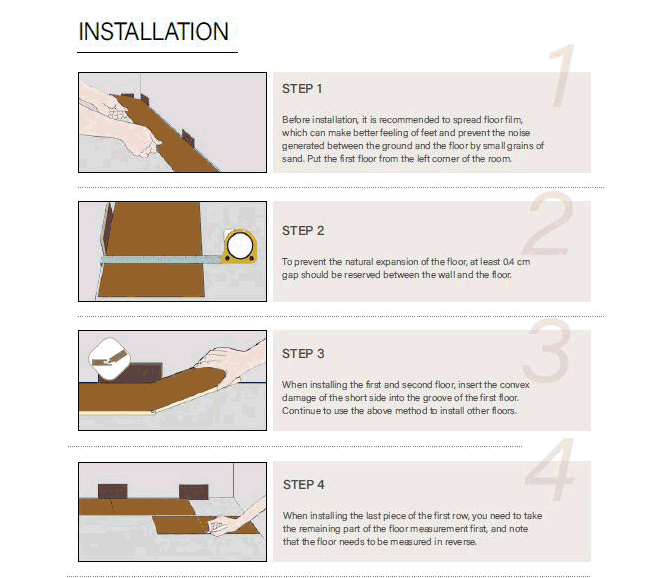 INSTALLATION

1

STEP 1

Before installation, it is recommended to spread floor film, which can make better feeling of feet and prevent the noise generated between the ground and the floor by small grains of sand. Put the first floor from the left corner of the room.

2

STEP 2

To prevent the natural expansion of the floor, at least 0.4 cm gap should be reserved between the wall and the floor.

3

STEP 3

When installing the first and second floor, insert the convex damage of the short side into the groove of the first floor. Continue to use the above method to install other floors.

4

STEP 4

When installing the last piece of the first row, you need to take the remaining part of the floor measurement first, and note that the floor needs to be measured in reverse.