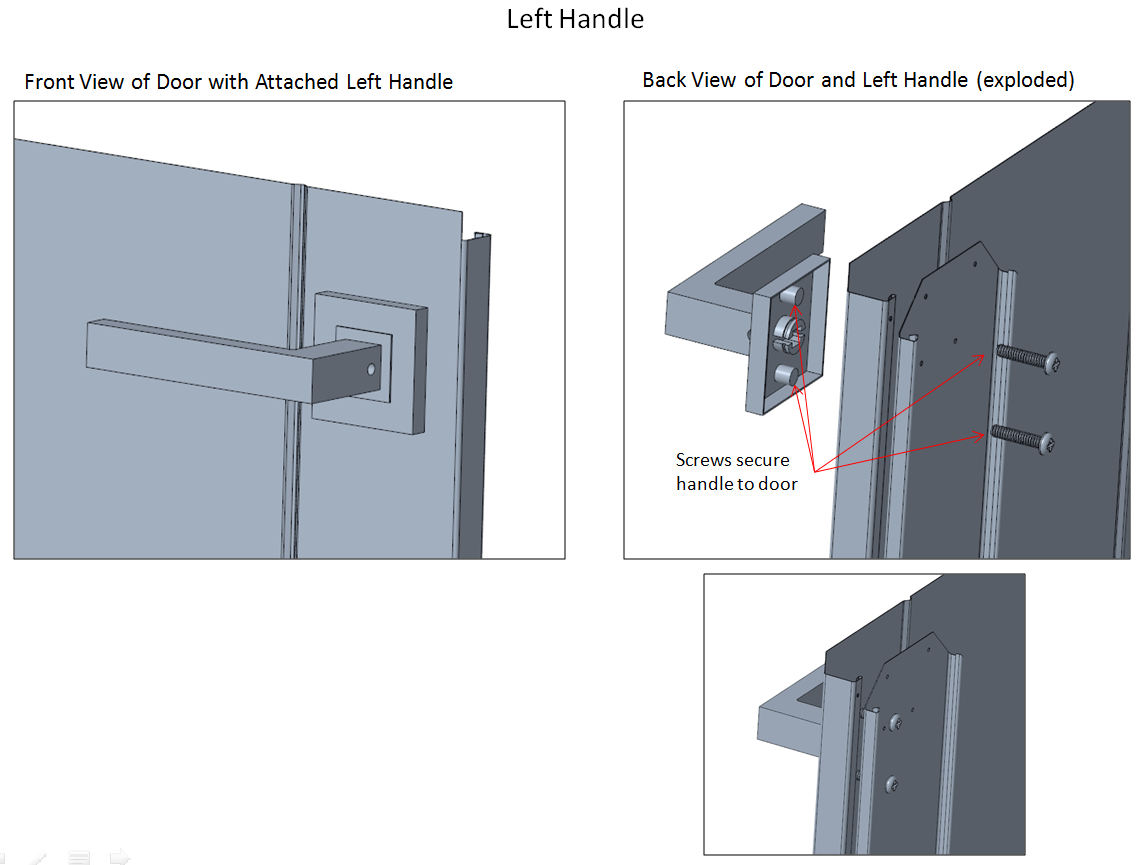 Left Handle

Front View of Door with Attached Left Handle

Back View of Door and Left Handle (exploded)

Screws secure handle to door