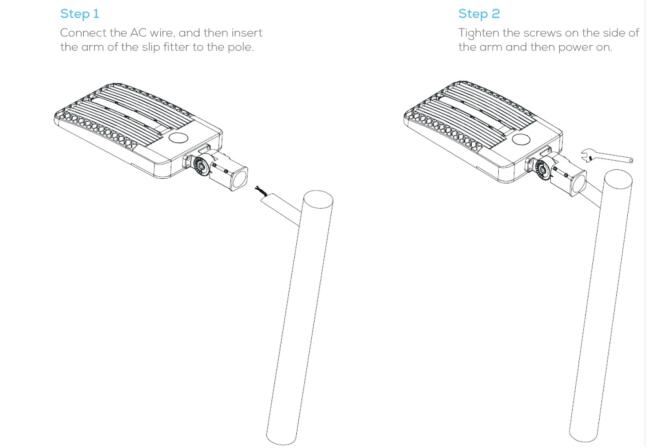 Step 1

Connect the AC wire, and then insert the arm of the slip fitter to the pole.

Step 2

Tighten the screws on the side of the arm and then power on.