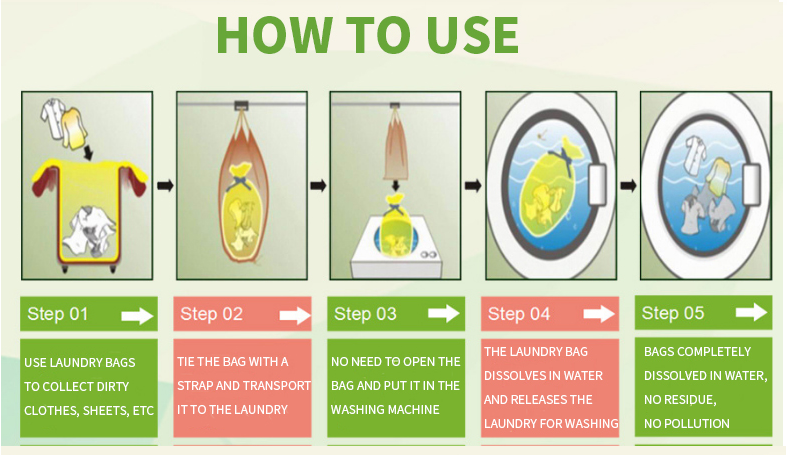 HOW TO USE

Step 01

USE LAUNDRY BAGS TO COLLECT DIRTY CLOTHES, SHEETS, ETC

Step 02

TIE THE BAG WITH A STRAP AND TRANSPORT IT TO THE LAUNDRY

Step 03

NO NEED TO OPEN THE BAG AND PUT IT IN THE WASHING MACHINE

Step 04

THE LAUNDRY BAG DISSOLVES IN WATER AND RELEASES THE LAUNDRY FOR WASHING

Step 05

BAGS COMPLETELY DISSOLVED IN WATER, NO RESIDUE, NO POLLUTION