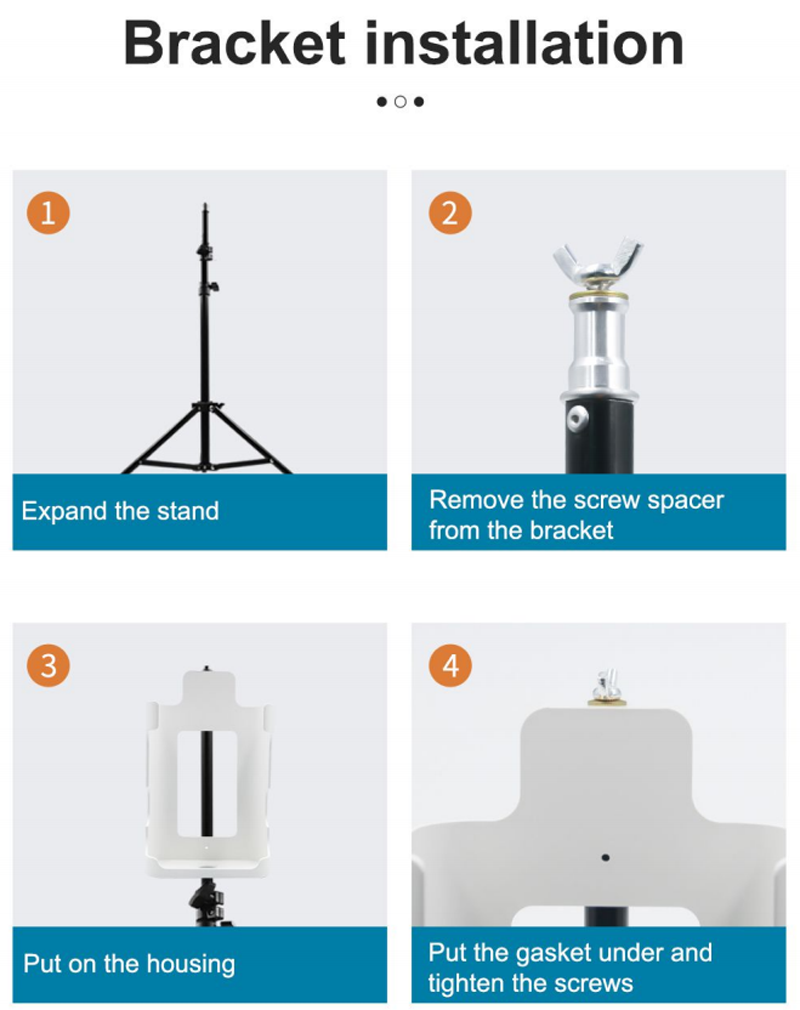 Bracket installation

1

Expand the stand

2

Remove the screw spacer from the bracket

3

Put on the housing

4

Put the gasket under and tighten the screws