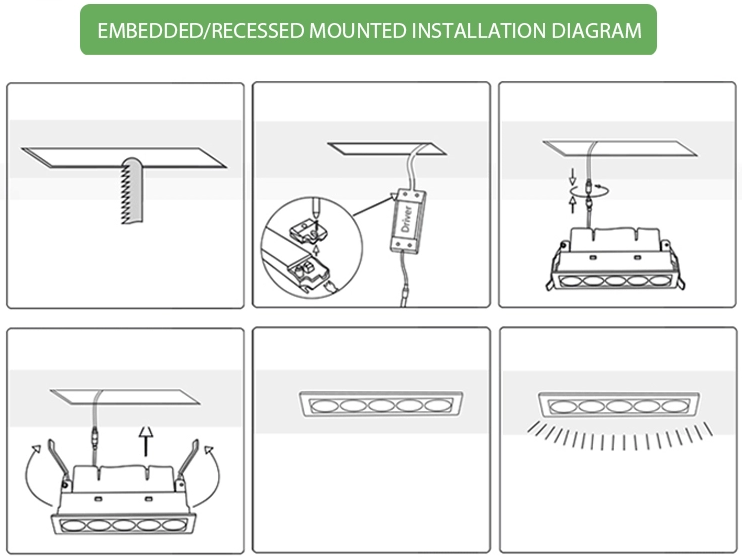 EMBEDDED/RECESSED MOUNTED INSTALLATION DIAGRAM

Driver