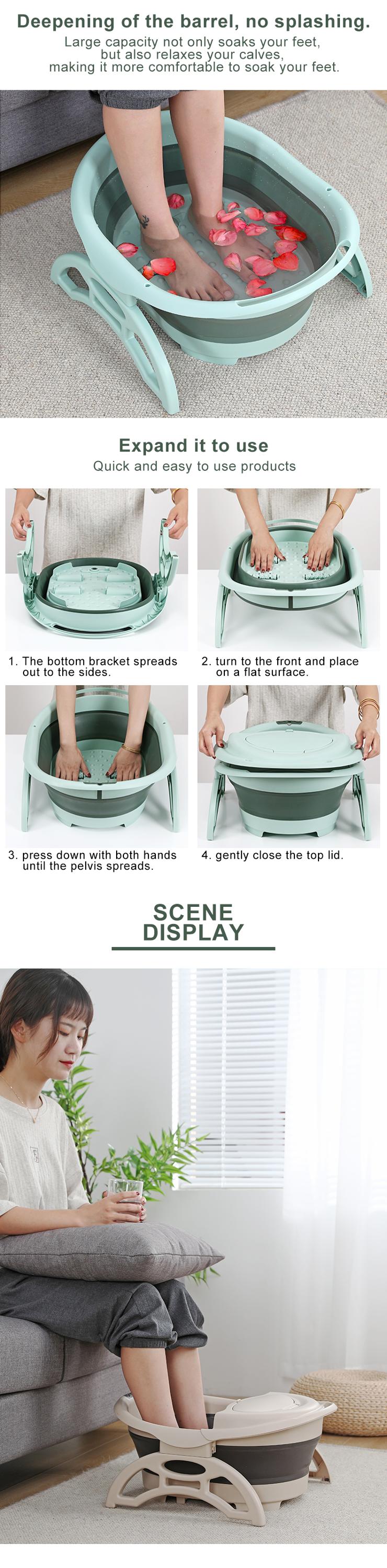 Deepening of the barrel, no splashing.
Large capacity not only soaks your feet, but also relaxes your calves, making it more comfortable to soak your feet.

Expand it to use
Quick and easy to use products

1. The bottom bracket spreads out to the sides.

2. turn to the front and place on a flat surface.

3. press down with both hands until the pelvis spreads.

4. gently close the top lid.

SCENE DISPLAY