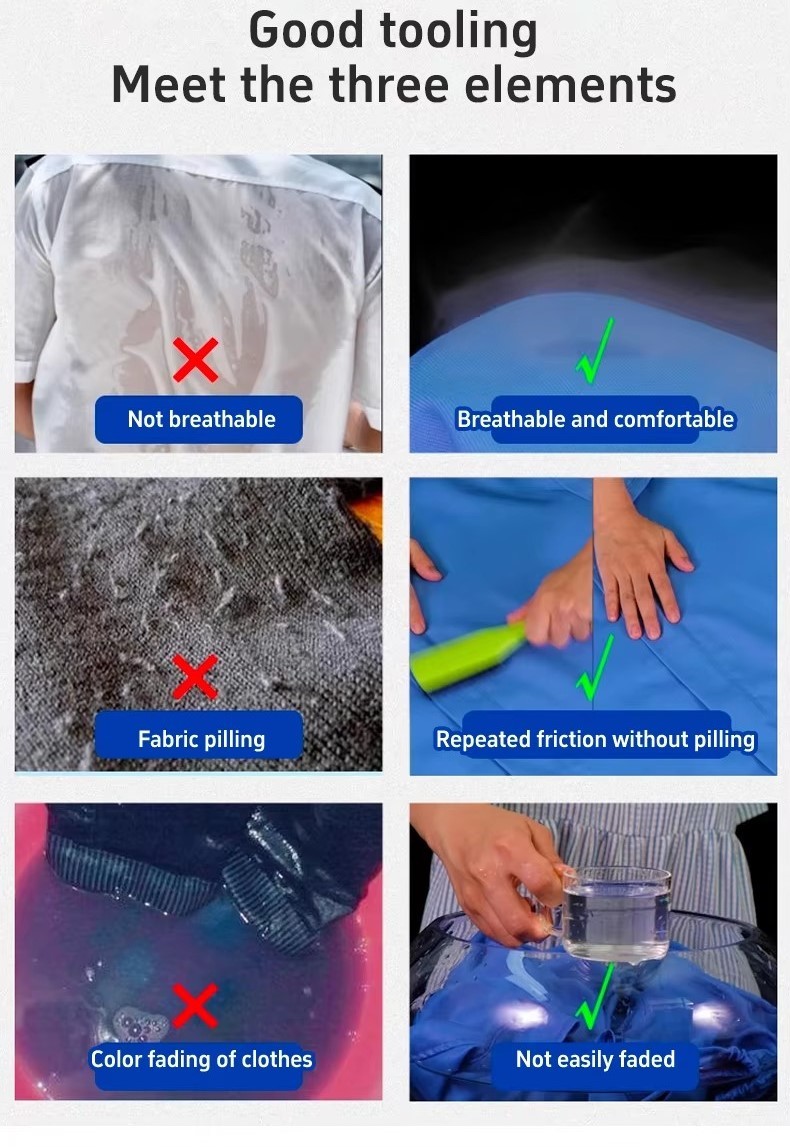 Good tooling
Meet the three elements

Not breathable

Breathable and comfortable

Fabric pilling

Repeated friction without pilling

Color fading of clothes

Not easily faded