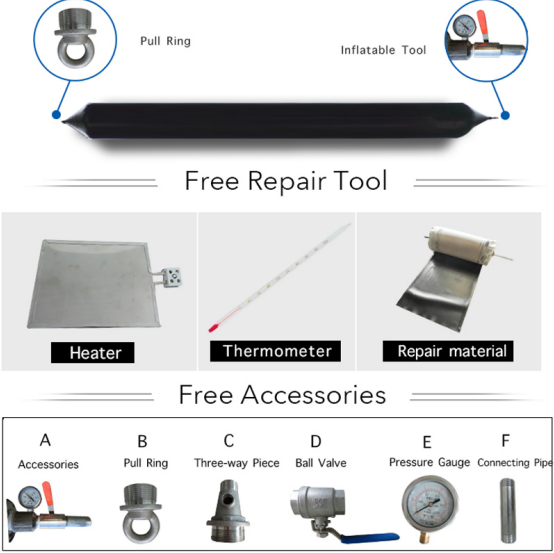 Pull Ring

Inflatable Tool

Free Repair Tool

Heater

Thermometer

Repair material

Free Accessories

A
Accessories

B
Pull Ring

C
Three-way Piece

D
Ball Valve

E
Pressure Gauge

F
Connecting Pipe