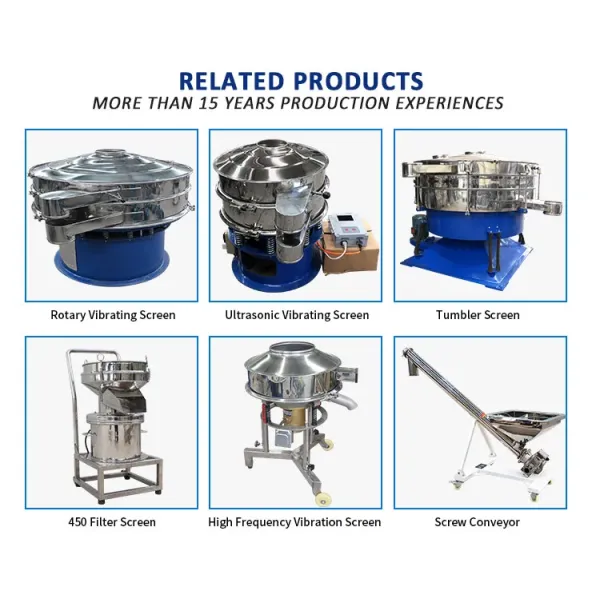 RELATED PRODUCTS
MORE THAN 15 YEARS PRODUCTION EXPERIENCES

Rotary Vibrating Screen

Ultrasonic Vibrating Screen

Tumbler Screen

450 Filter Screen

High Frequency Vibration Screen

Screw Conveyor