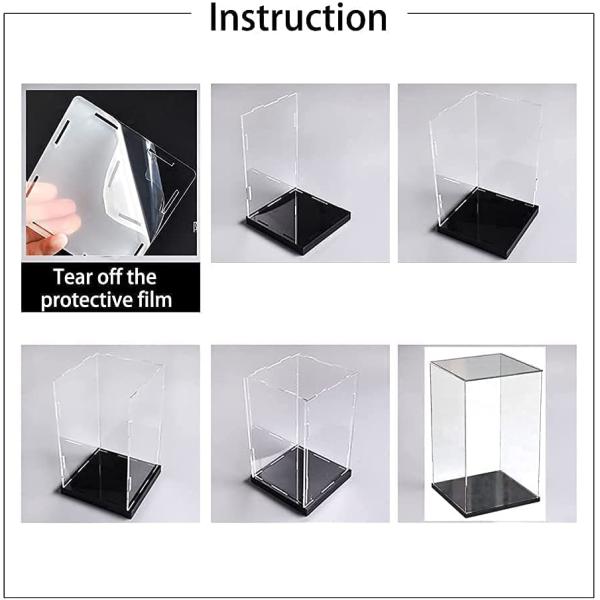 Instruction

Tear off the protective film