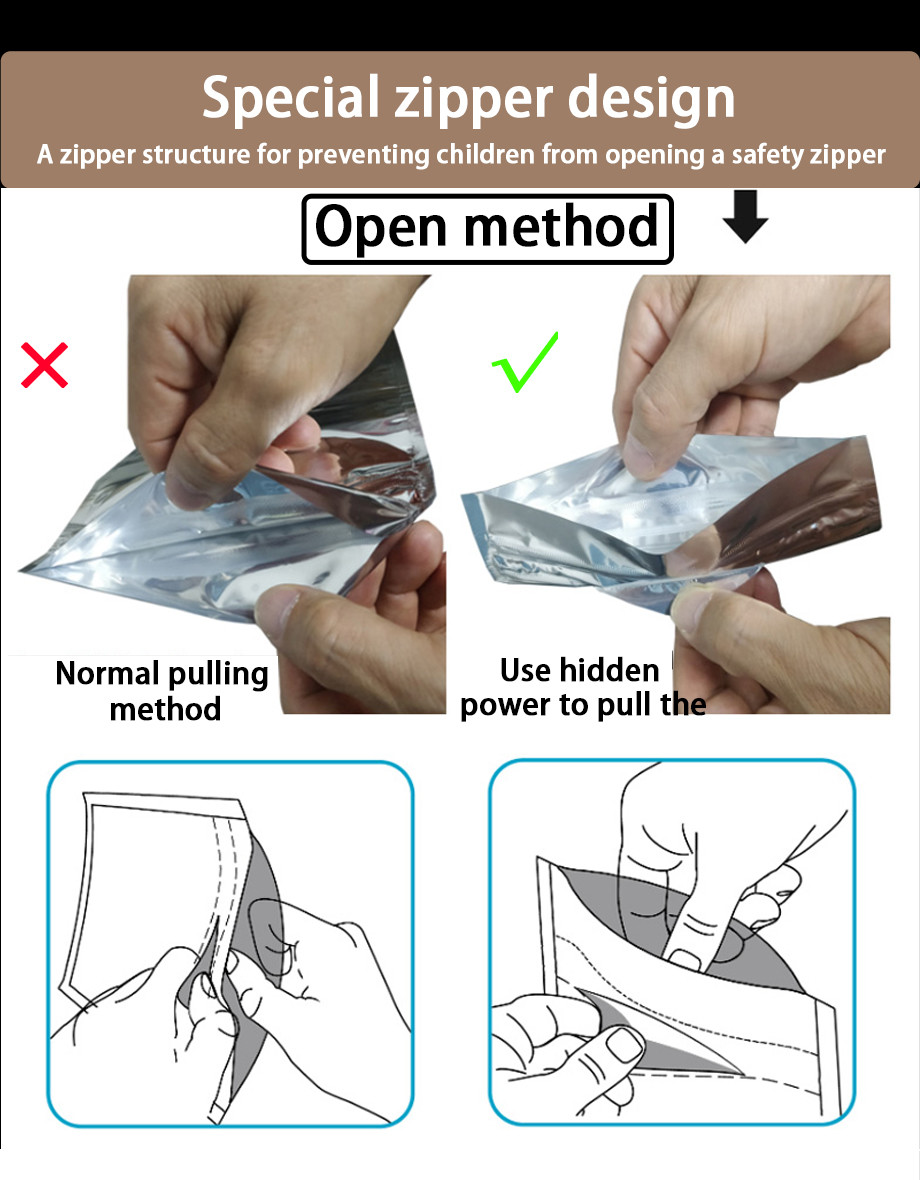 Special zipper design

A zipper structure for preventing children from opening a safety zipper

Open method

Normal pulling method

Use hidden power to pull the