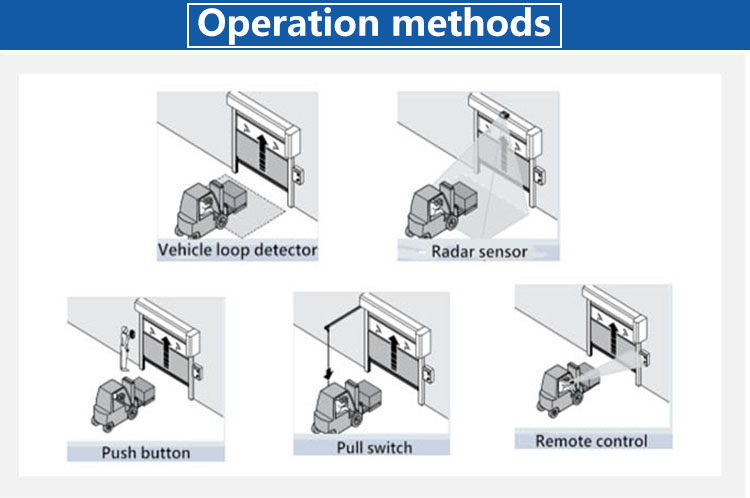 Operation methods

Vehicle loop detector

Radar sensor

Push button

Pull switch

Remote control