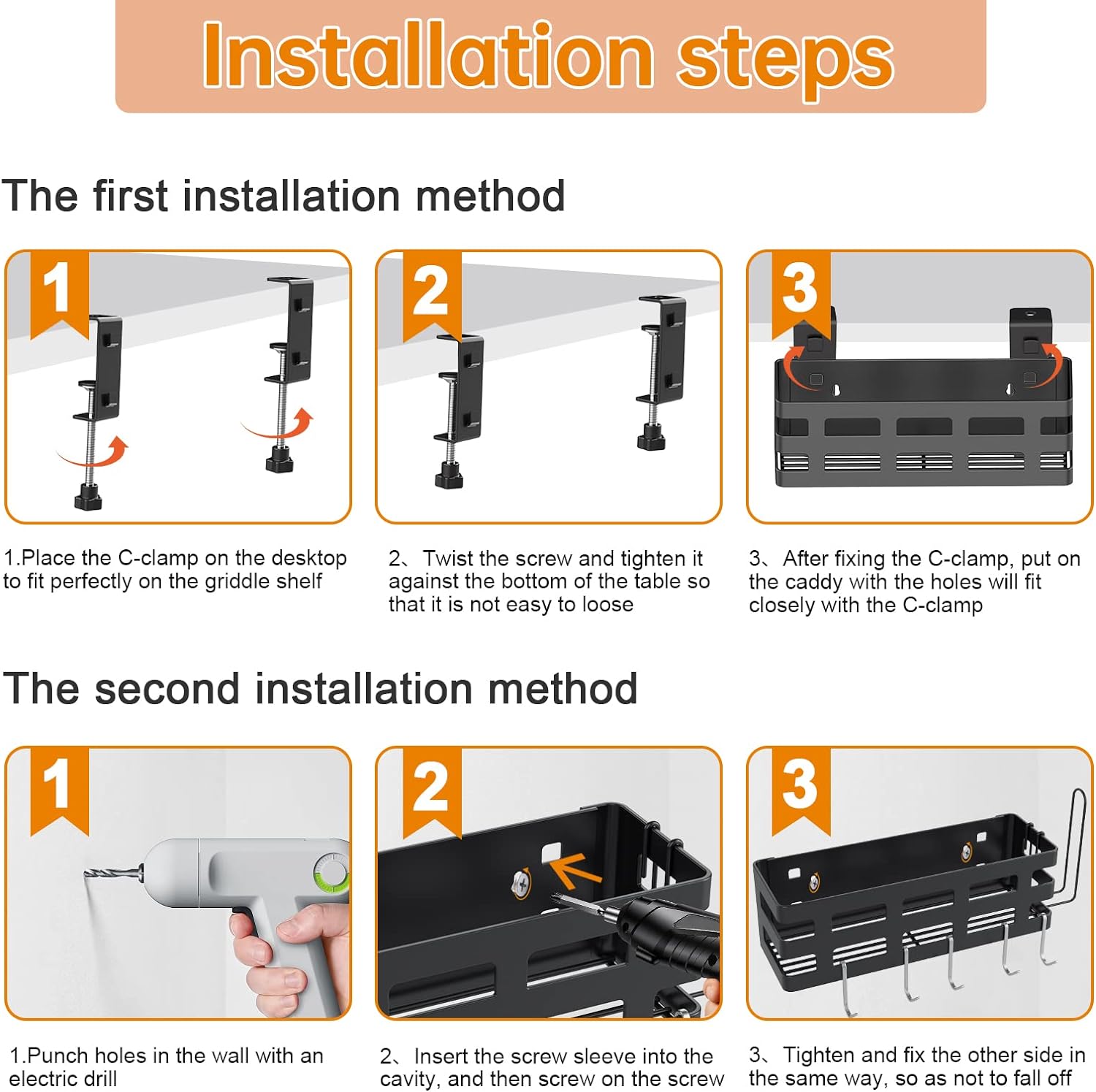 Installation steps

The first installation method

1

2

3

1.Place the C-clamp on the desktop to fit perfectly on the griddle shelf

2、Twist the screw and tighten it against the bottom of the table so that it is not easy to loose

3、After fixing the C-clamp, put on the caddy with the holes will fit closely with the C-clamp

The second installation method

1

2

3

1.Punch holes in the wall with an electric drill

2、Insert the screw sleeve into the cavity, and then screw on the screw

3、Tighten and fix the other side in the same way, so as not to fall off