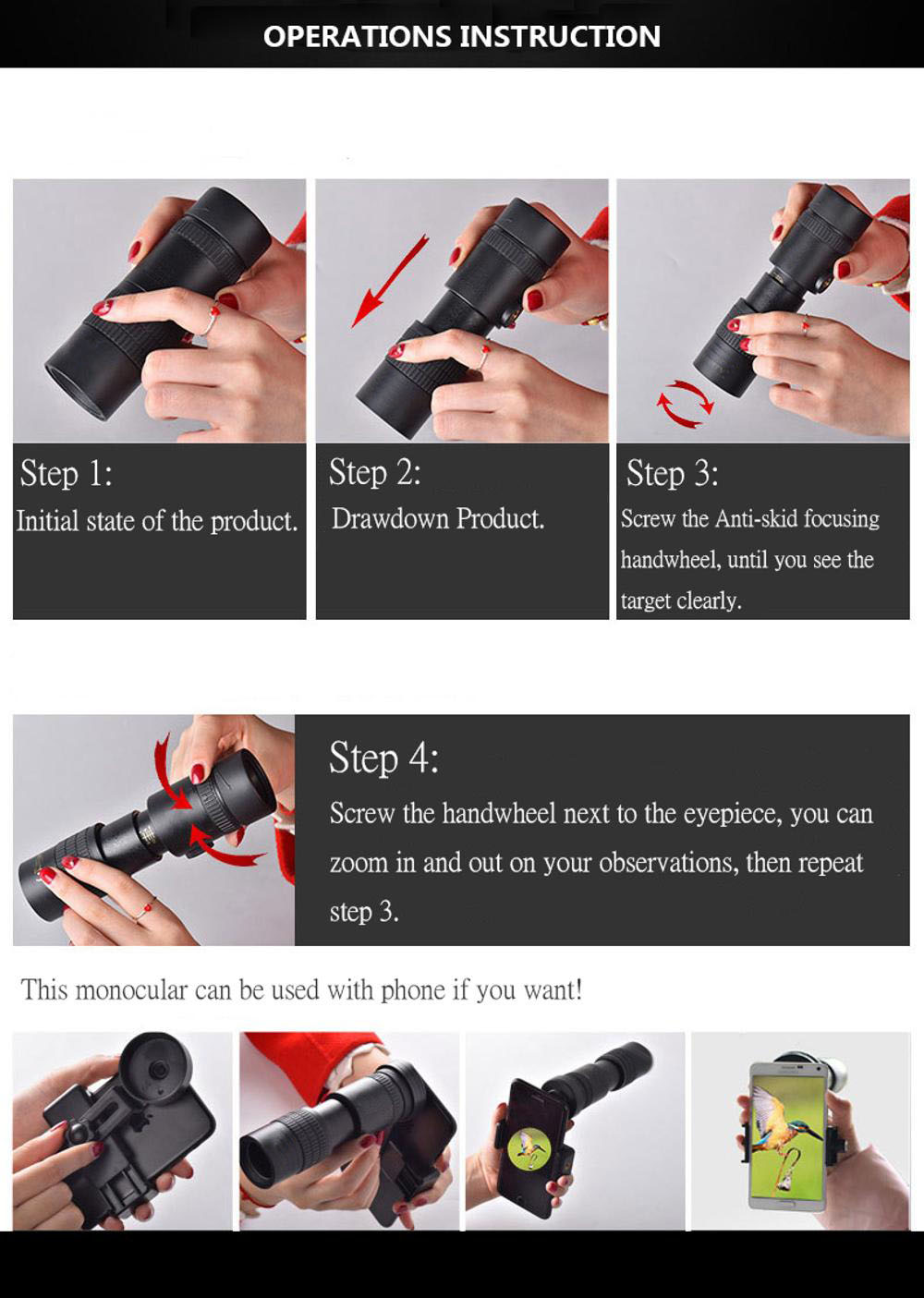 OPERATIONS INSTRUCTION

Step 1:
Initial state of the product.

Step 2:
Drawdown Product.

Step 3:
Screw the Anti-skid focusing handwheel, until you see the target clearly.

Step 4:
Screw the handwheel next to the eyepiece, you can zoom in and out on your observations, then repeat step 3.

This monocular can be used with phone if you want!