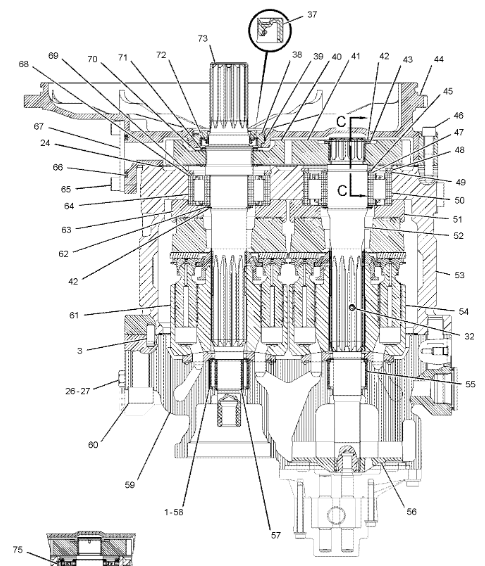 37
73
68
69
70
71
72
38
39
40
41
42
43
44
45
46
47
48
49
50
51
52
53
54
32
55
56
57
1-58
59
60
26-27
3
61
42
62
63
64
65
66
24
67
C
C
75