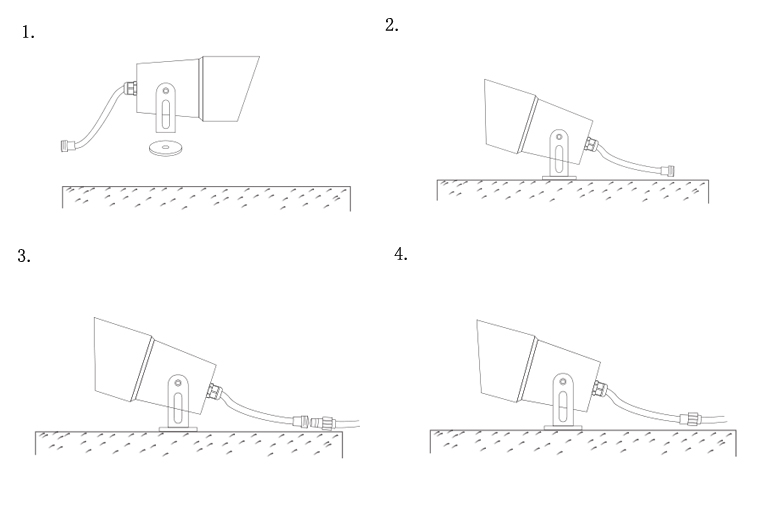 1.

2.

3.

4.