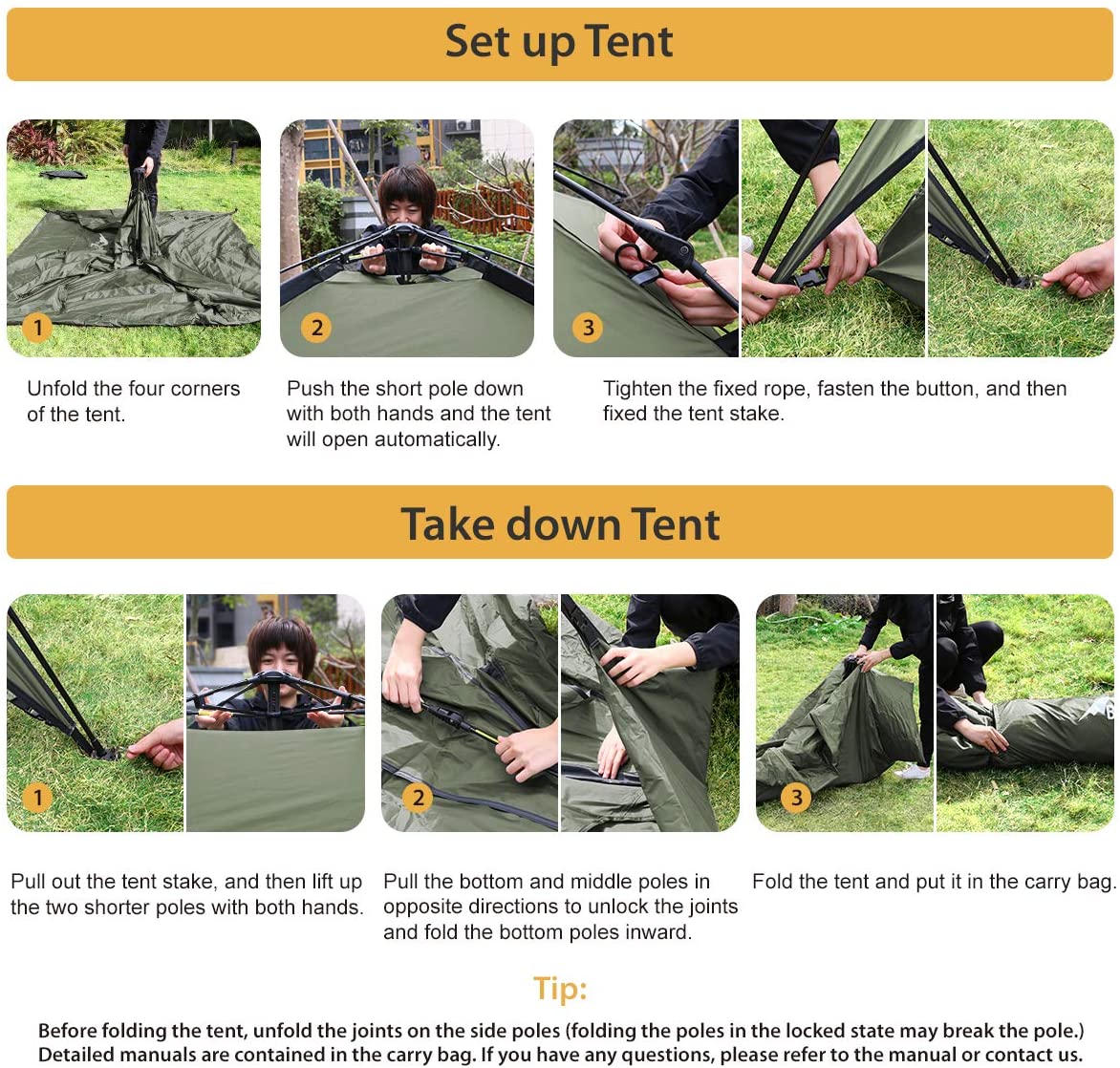 Set up Tent

1

Unfold the four corners of the tent.

2

Push the short pole down with both hands and the tent will open automatically.

3

Tighten the fixed rope, fasten the button, and then fixed the tent stake.

Take down Tent

1

Pull out the tent stake, and then lift up the two shorter poles with both hands.

2

Pull the bottom and middle poles in opposite directions to unlock the joints and fold the bottom poles inward.

3

Fold the tent and put it in the carry bag.

Tip:

Before folding the tent, unfold the joints on the side poles (folding the poles in the locked state may break the pole.) Detailed manuals are contained in the carry bag. If you have any questions, please refer to the manual or contact us.