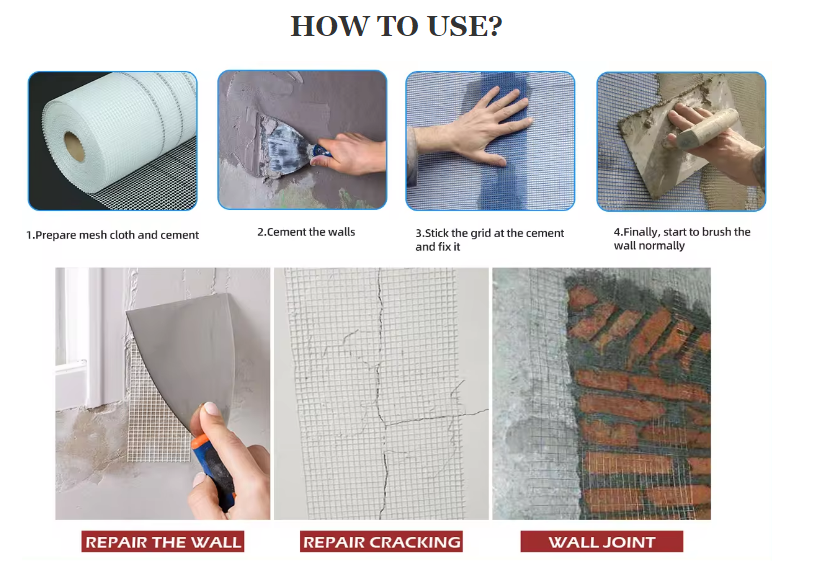 HOW TO USE?

1.Prepare mesh cloth and cement

2.Cement the walls

3.Stick the grid at the cement and fix it

4.Finally, start to brush the wall normally

REPAIR THE WALL

REPAIR CRACKING

WALL JOINT