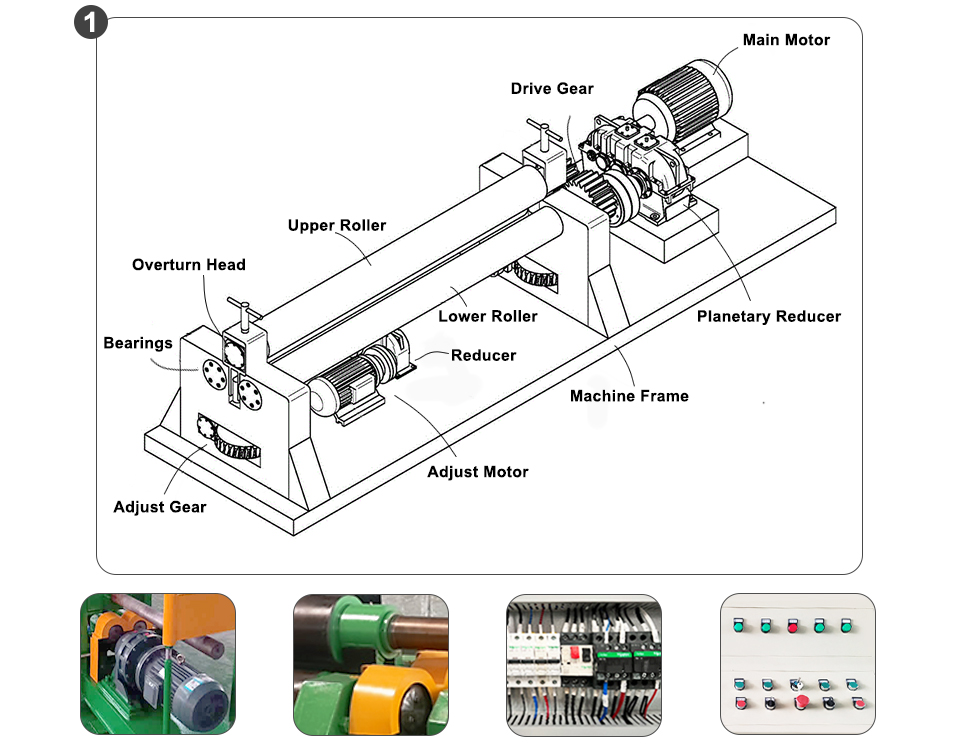 1

Main Motor

Drive Gear

Upper Roller

Overturn Head

Lower Roller

Planetary Reducer

Bearings

Reducer

Machine Frame

Adjust Motor

Adjust Gear