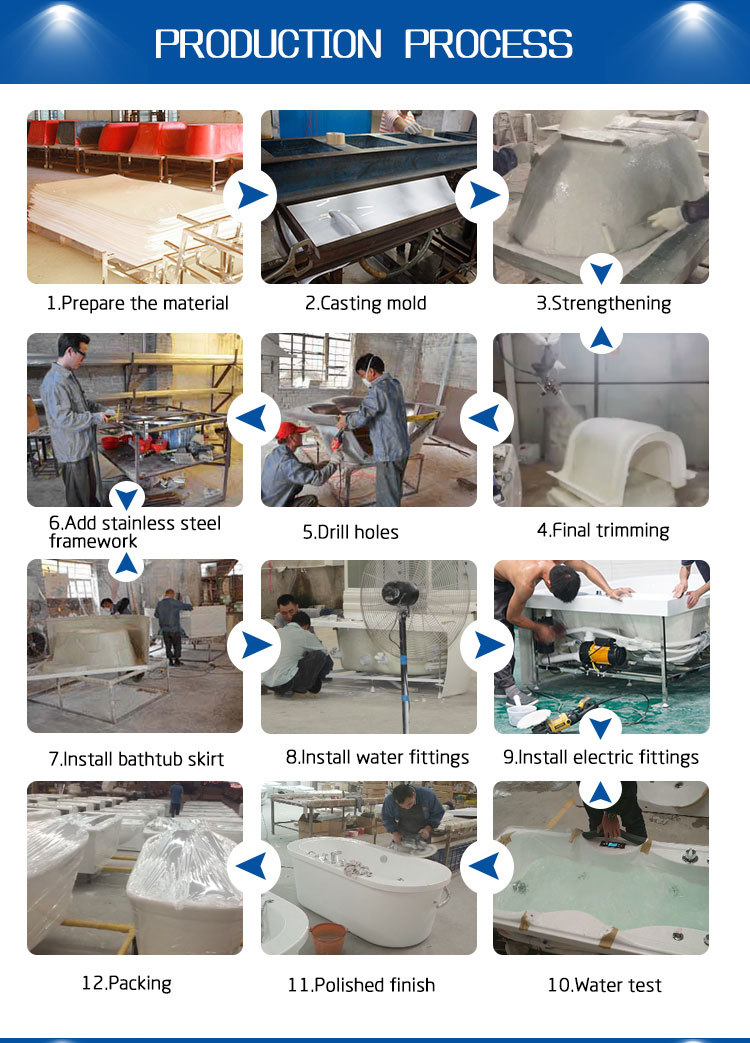 PRODUCTION PROCESS

1.Prepare the material

2.Casting mold

3.Strengthening

6.Add stainless steel framework

5.Drill holes

4.Final trimming

7.Install bathtub skirt

8.Install water fittings

9.Install electric fittings

12.Packing

11.Polished finish

10.Water test