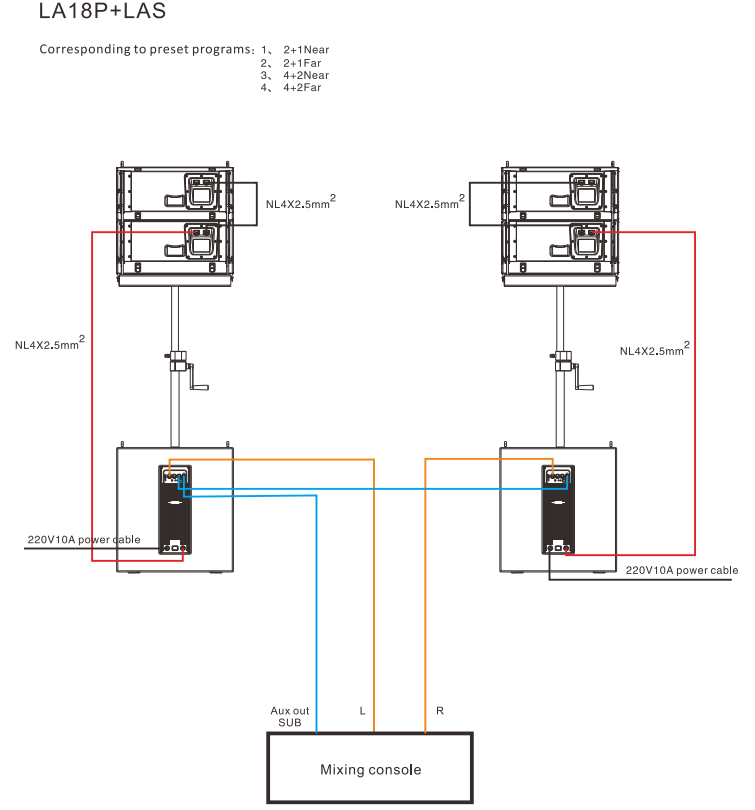 LA18P+LAS

Corresponding to preset programs: 1、 2+1Near
2、 2+1Far
3、 4+2Near
4、 4+2Far

NL4X2.5mm$^2$

NL4X2.5mm$^2$

NL4X2.5mm$^2$

NL4X2.5mm$^2$

220V10A power cable

220V10A power cable

Aux out SUB

L

R

Mixing console