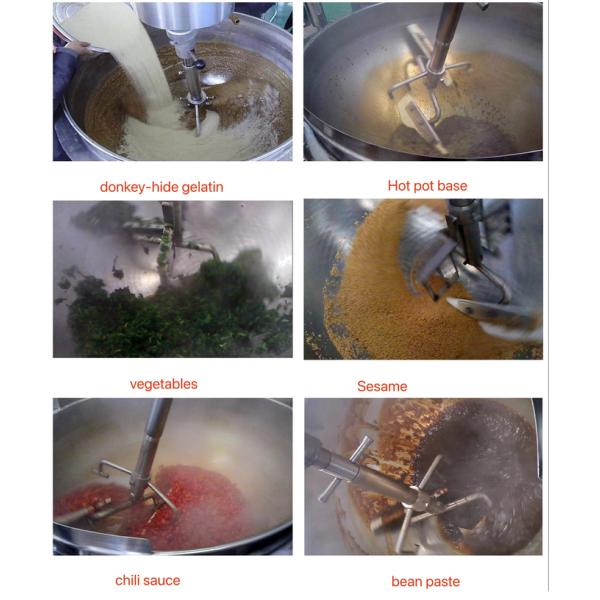 donkey-hide gelatin

Hot pot base

vegetables

Sesame

chili sauce

bean paste