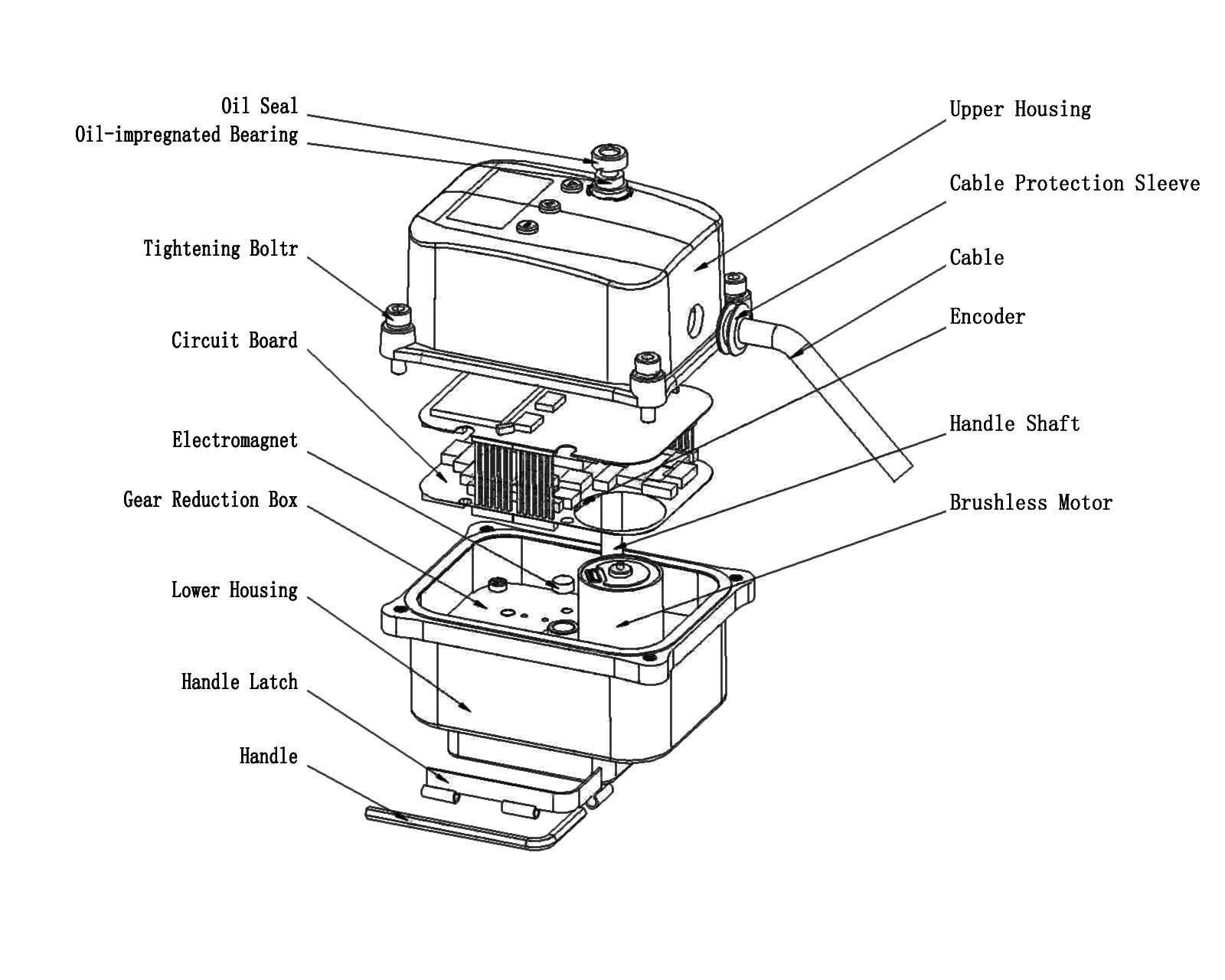 Oil Seal
Oil-impregnated Bearing
Tightening Boltr
Circuit Board
Electromagnet
Gear Reduction Box
Lower Housing
Handle Latch
Handle
Upper Housing
Cable Protection Sleeve
Cable
Encoder
Handle Shaft
Brushless Motor