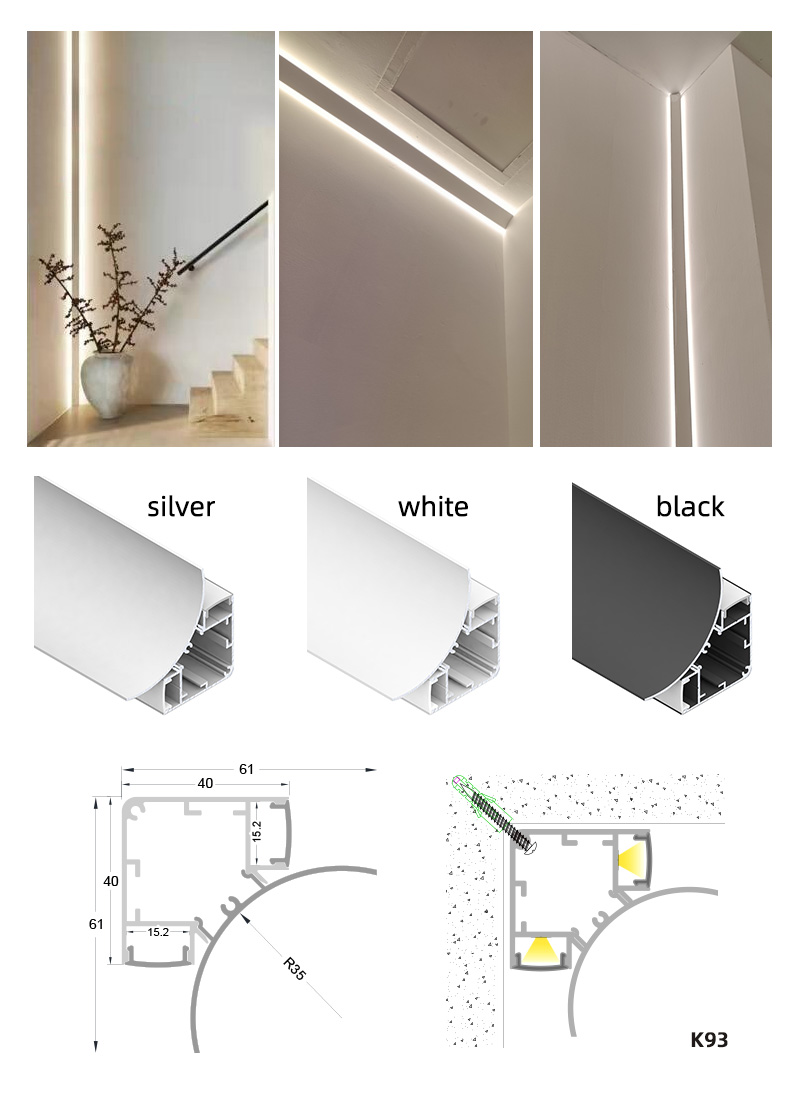 silver

white

black

61

40

15.2

40

61

15.2

R35

K93