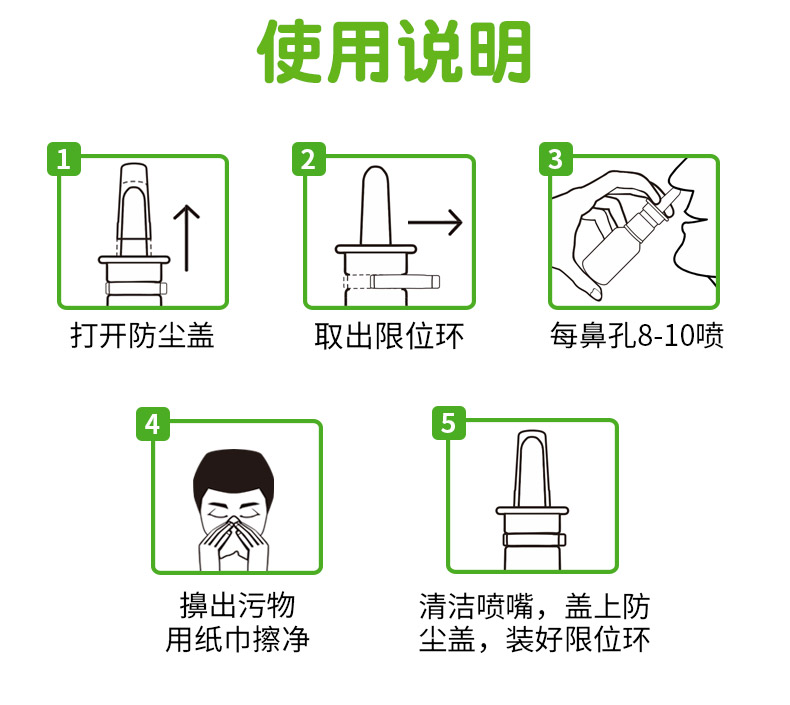 使用说明

1
打开防尘盖

2
取出限位环

3
每鼻孔8-10喷

4
擤出污物
用纸巾擦净

5
清洁喷嘴，盖上防尘盖，装好限位环