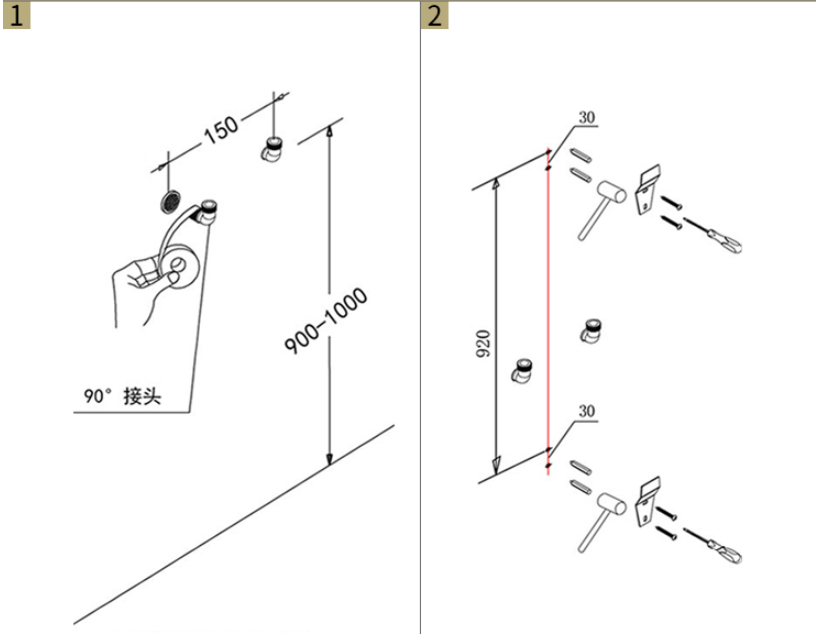 1

150

900-1000

90° 接头

2

30

920

30