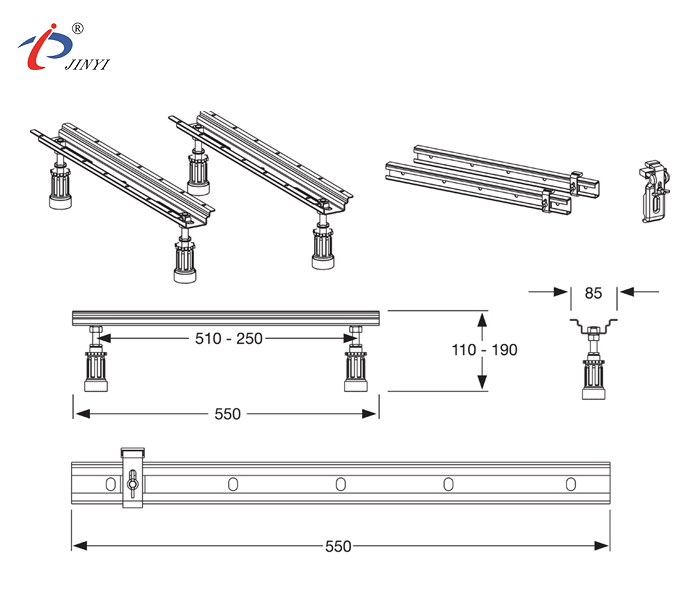 ®
JINYI

85

510 - 250

110 - 190

550

550