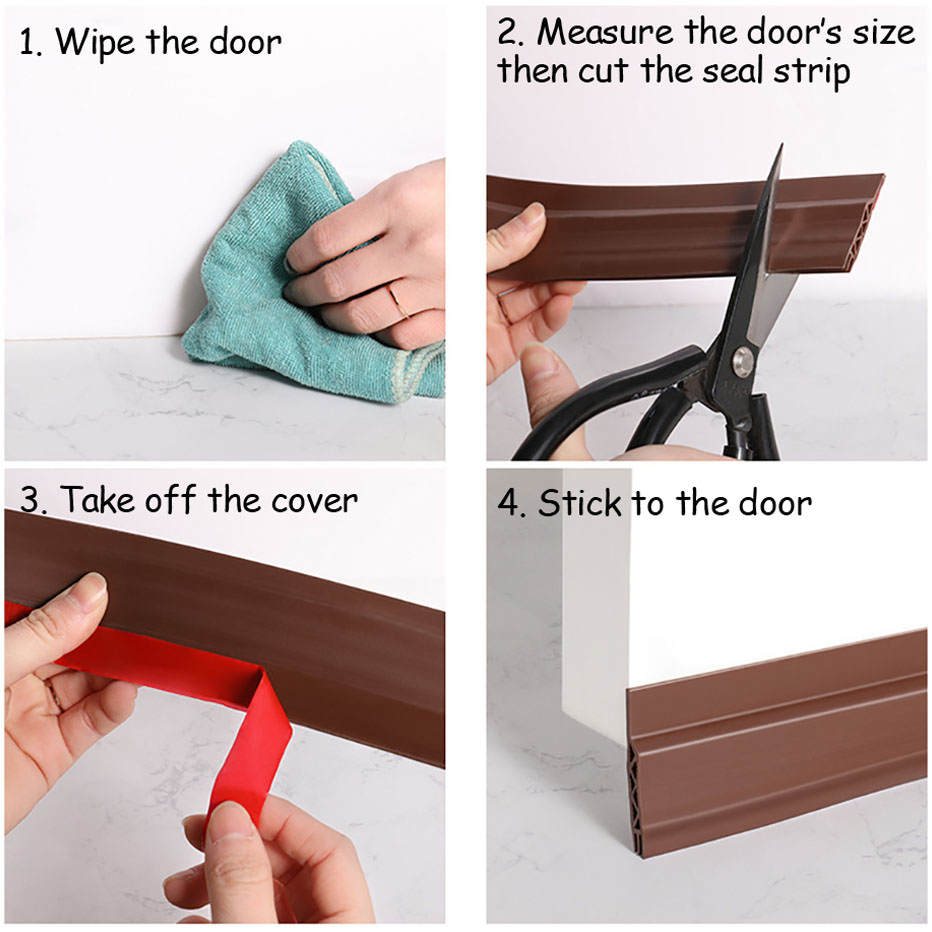 1. Wipe the door

2. Measure the door's size then cut the seal strip

3. Take off the cover

4. Stick to the door