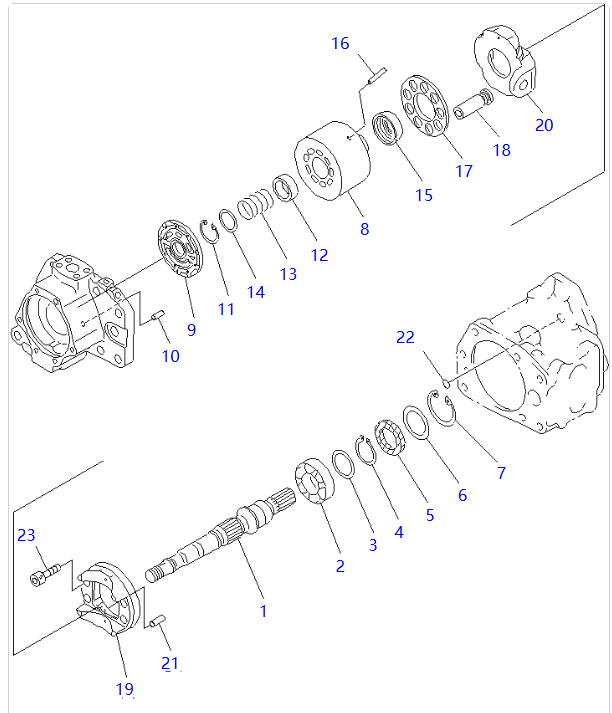 16
20
18
17
15
8
12
13
14
11
9
10
22
7
6
5
4
3
2
1
23
21
19