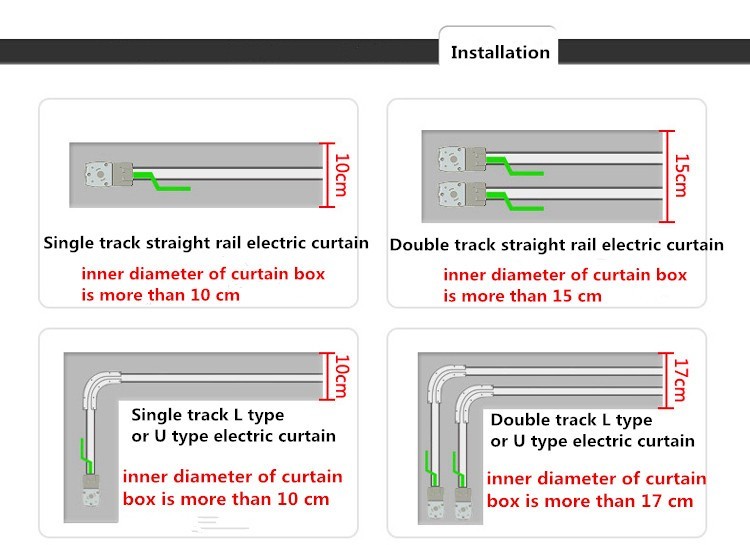 Installation

10cm

Single track straight rail electric curtain

inner diameter of curtain box is more than 10 cm

15cm

Double track straight rail electric curtain

inner diameter of curtain box is more than 15 cm

10cm

Single track L type or U type electric curtain

inner diameter of curtain box is more than 10 cm

17cm

Double track L type or U type electric curtain

inner diameter of curtain box is more than 17 cm