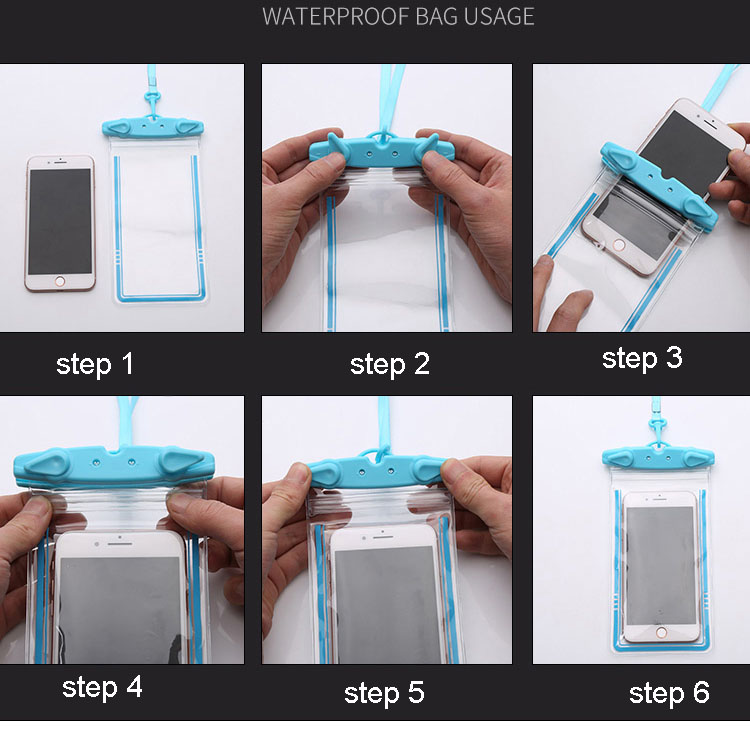 WATERPROOF BAG USAGE

step 1

step 2

step 3

step 4

step 5

step 6