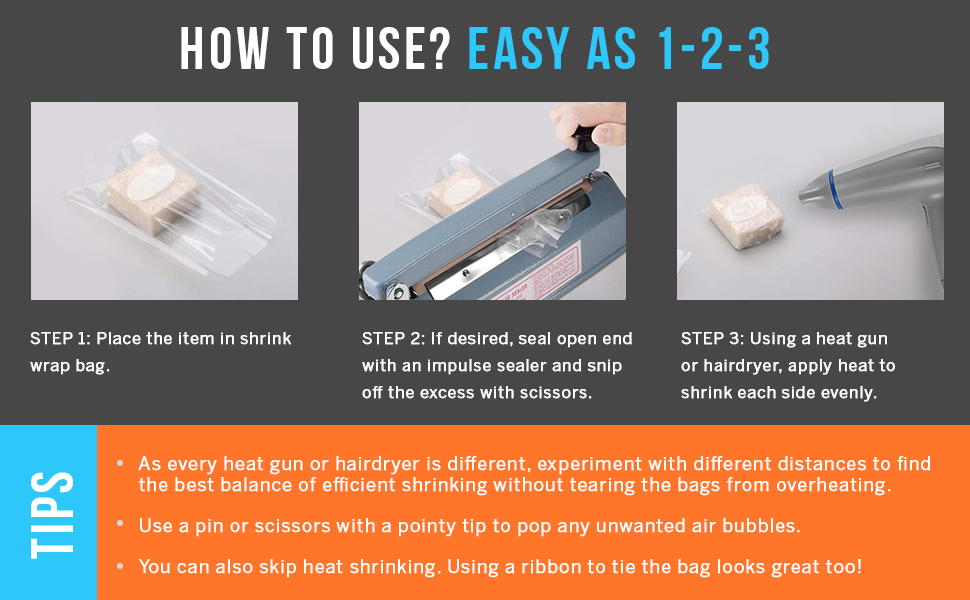 HOW TO USE? EASY AS 1-2-3

STEP 1: Place the item in shrink wrap bag.

STEP 2: If desired, seal open end with an impulse sealer and snip off the excess with scissors.

STEP 3: Using a heat gun or hairdryer, apply heat to shrink each side evenly.

TIPS

• As every heat gun or hairdryer is different, experiment with different distances to find the best balance of efficient shrinking without tearing the bags from overheating.

• Use a pin or scissors with a pointy tip to pop any unwanted air bubbles.

• You can also skip heat shrinking. Using a ribbon to tie the bag looks great too!