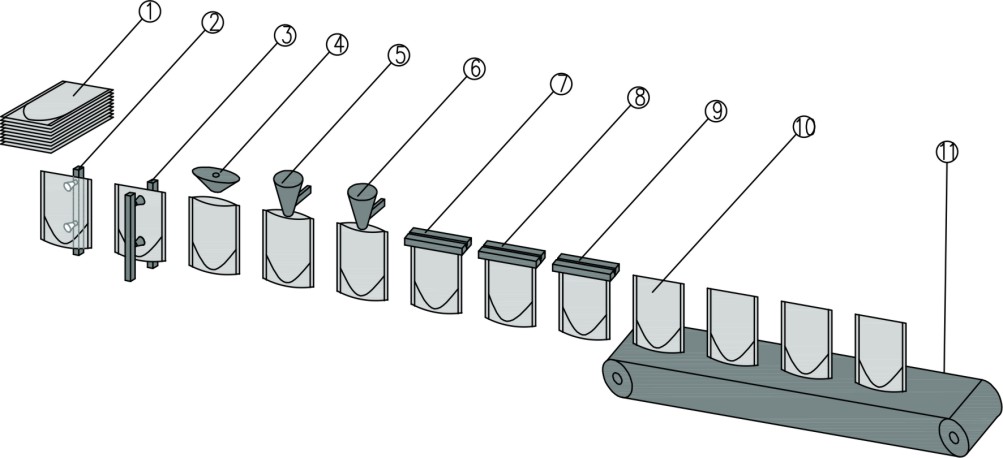 1
2
3
4
5
6
7
8
9
10
11